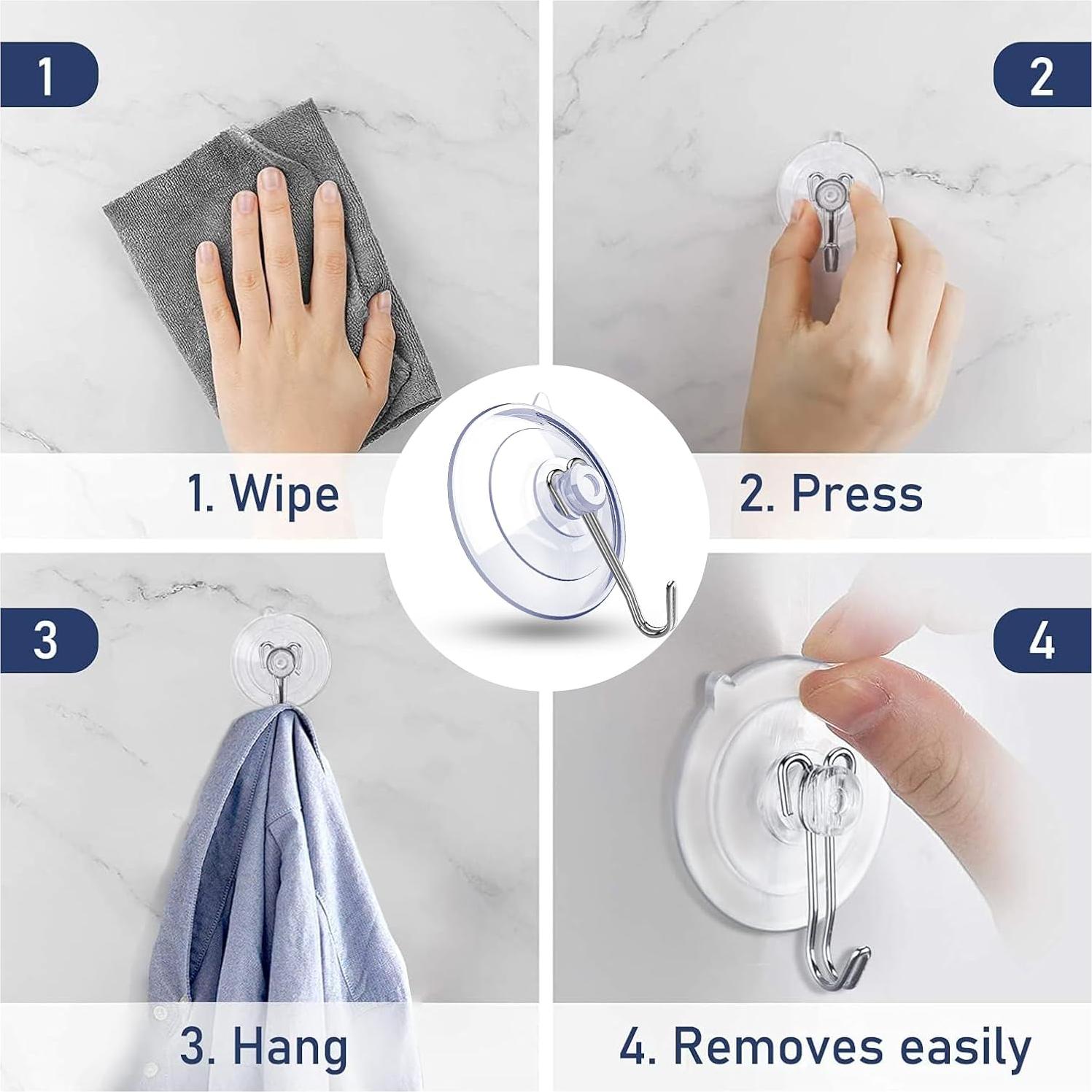 1

2

1. Wipe

2. Press

3

4

3. Hang

4. Removes easily