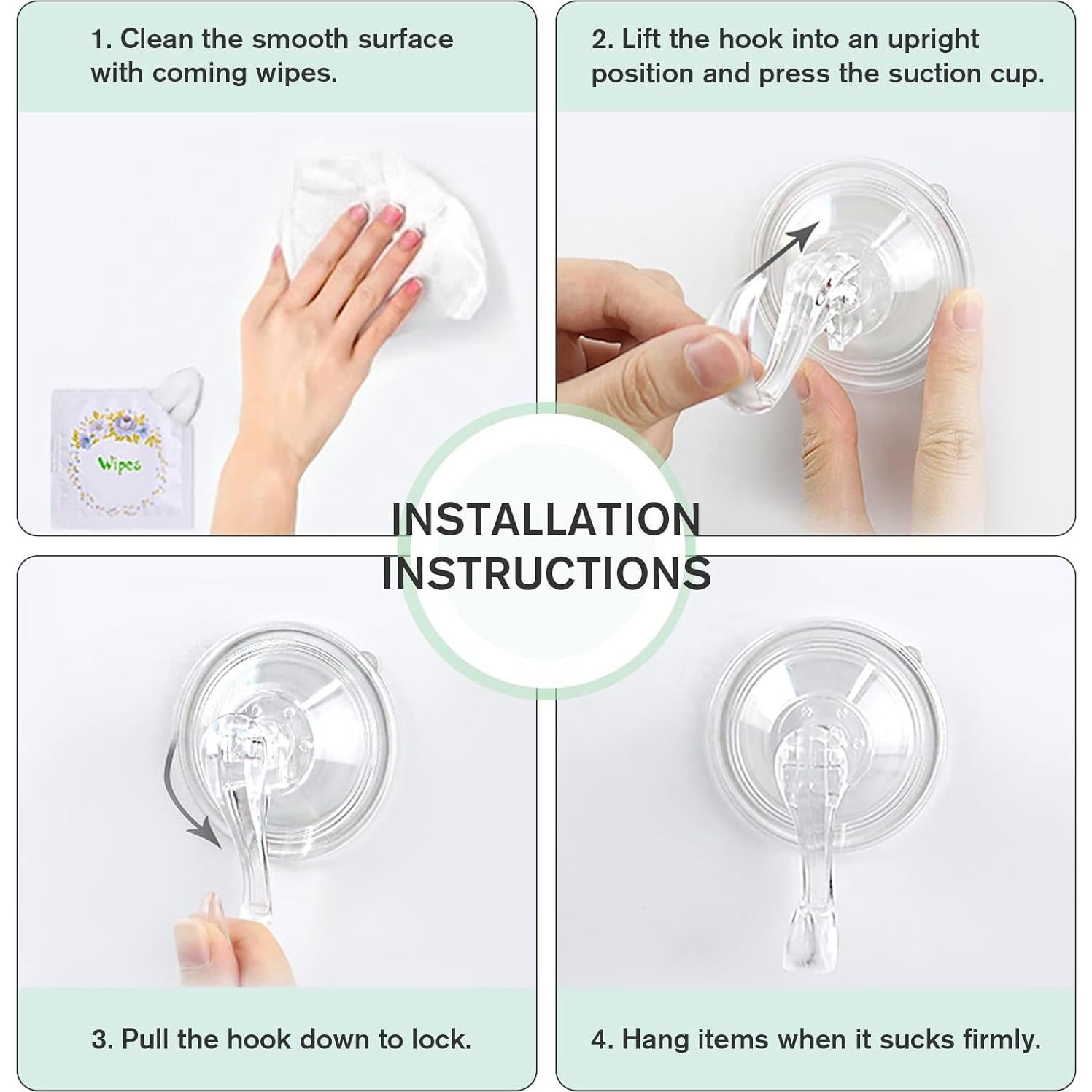 1. Clean the smooth surface with coming wipes.

Wipes

2. Lift the hook into an upright position and press the suction cup.

INSTALLATION INSTRUCTIONS

3. Pull the hook down to lock.

4. Hang items when it sucks firmly.