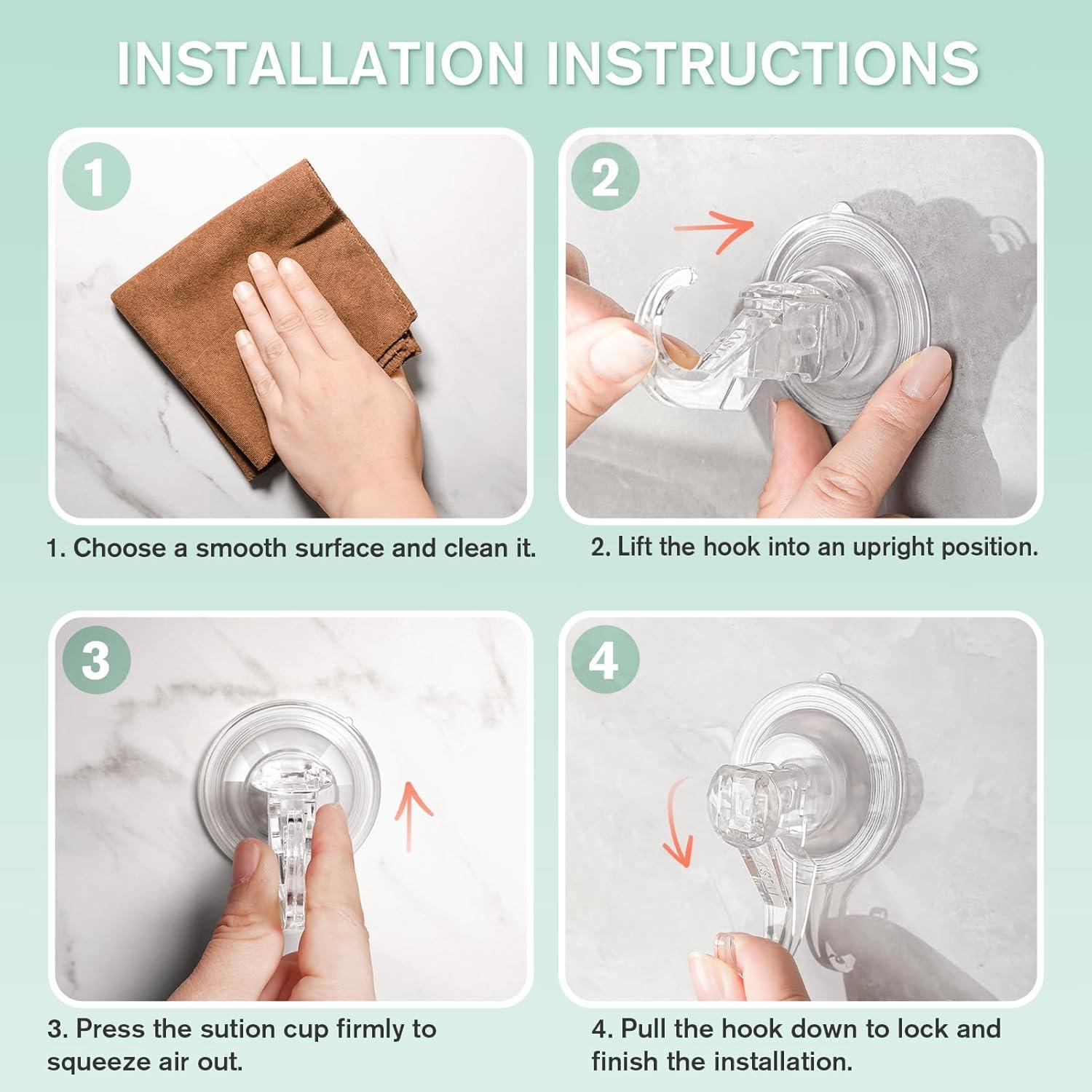 INSTALLATION INSTRUCTIONS

1

1. Choose a smooth surface and clean it.

2

2. Lift the hook into an upright position.

3

3. Press the sution cup firmly to squeeze air out.

4

4. Pull the hook down to lock and finish the installation.