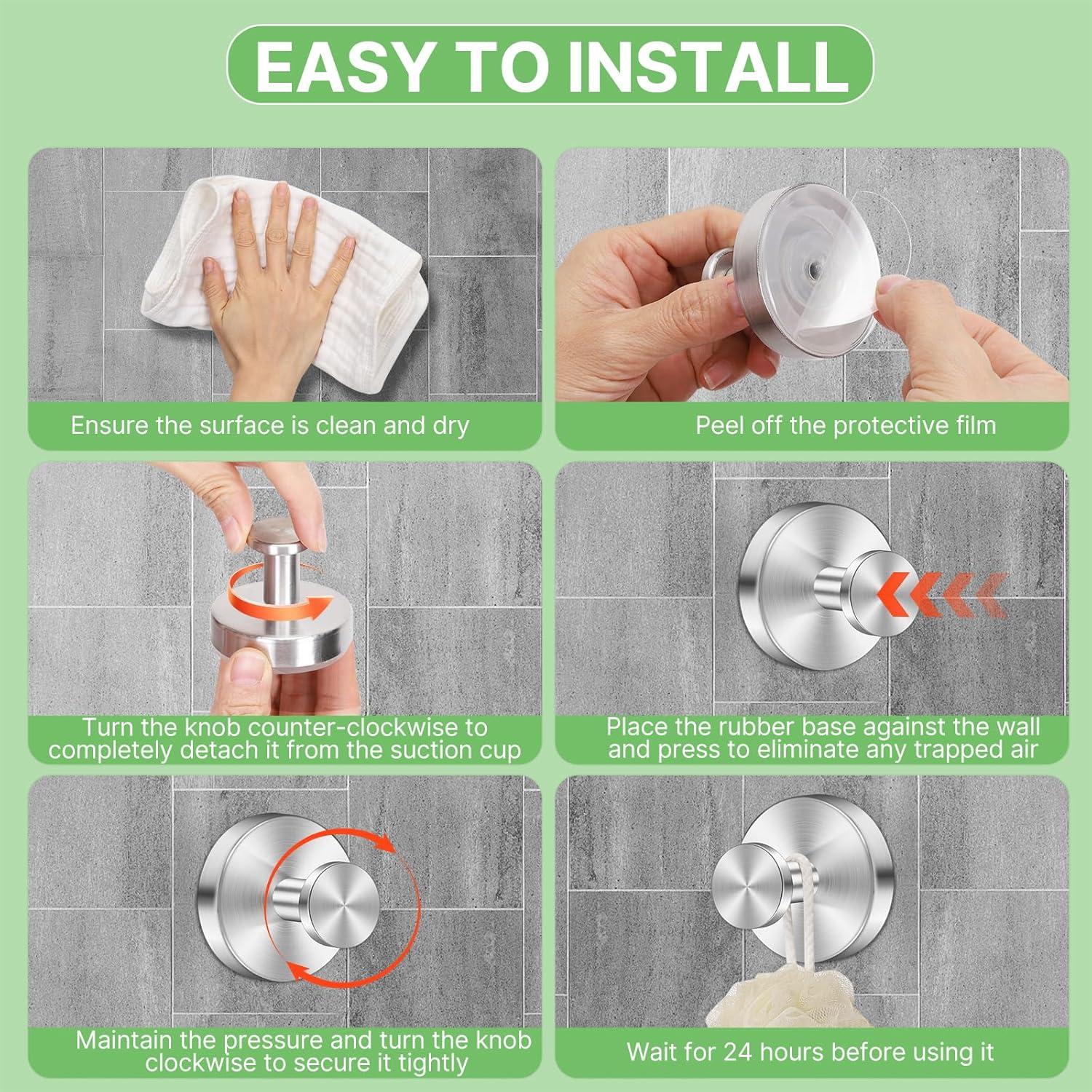 EASY TO INSTALL

Ensure the surface is clean and dry

Peel off the protective film

Turn the knob counter-clockwise to completely detach it from the suction cup

Place the rubber base against the wall and press to eliminate any trapped air

Maintain the pressure and turn the knob clockwise to secure it tightly

Wait for 24 hours before using it