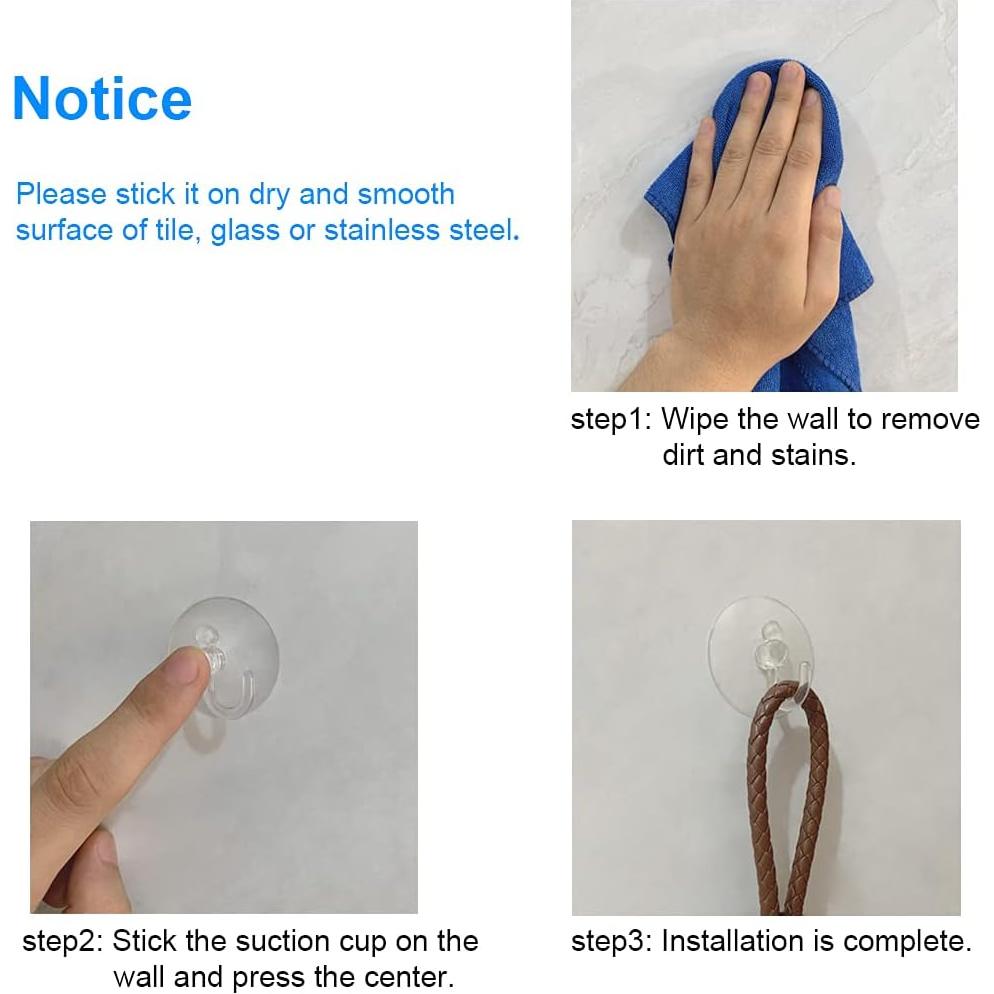 Notice

Please stick it on dry and smooth surface of tile, glass or stainless steel.

step1: Wipe the wall to remove dirt and stains.

step2: Stick the suction cup on the wall and press the center.

step3: Installation is complete.