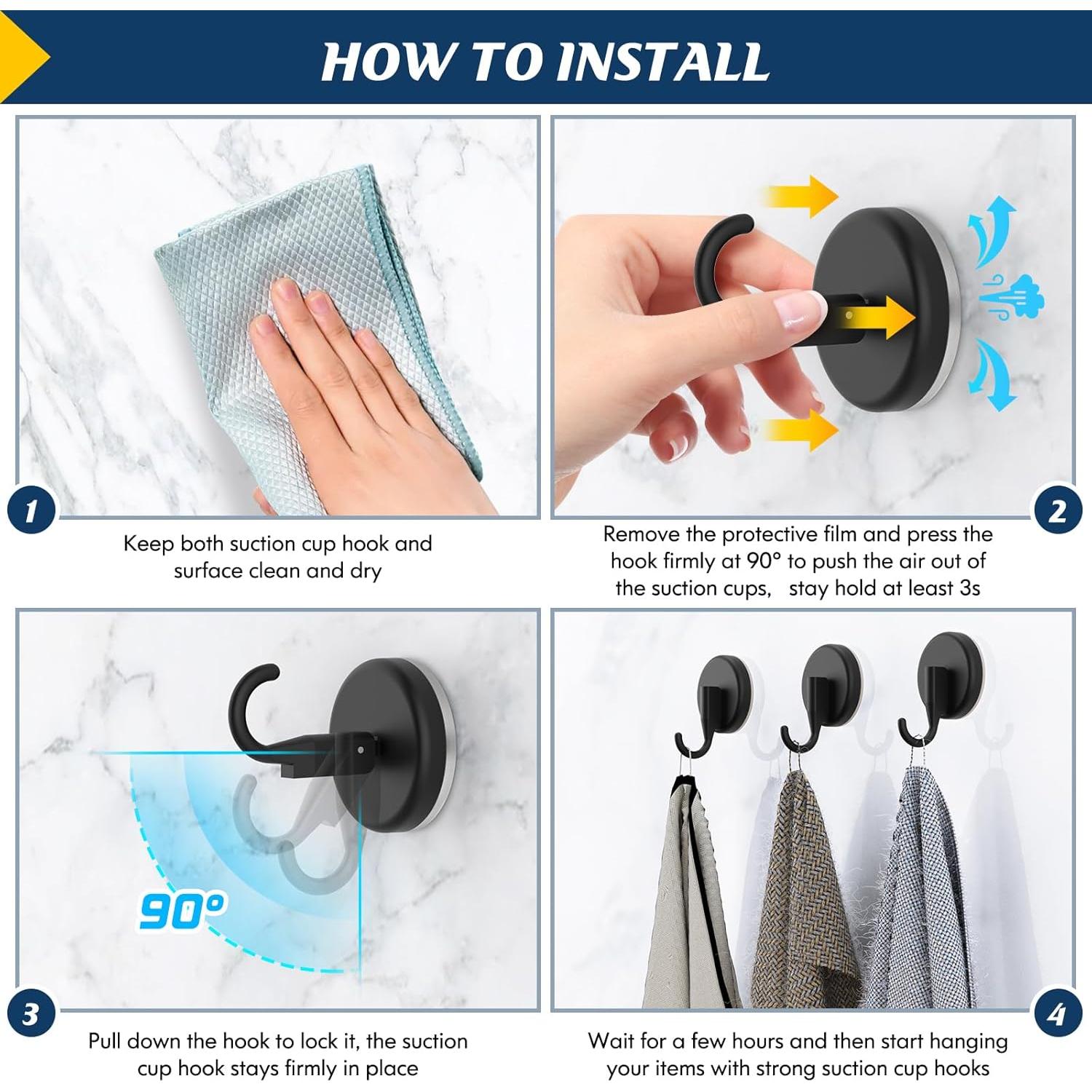 HOW TO INSTALL

1

Keep both suction cup hook and surface clean and dry

2

Remove the protective film and press the hook firmly at 90° to push the air out of the suction cups, stay hold at least 3s

90°

3

Pull down the hook to lock it, the suction cup hook stays firmly in place

4

Wait for a few hours and then start hanging your items with strong suction cup hooks