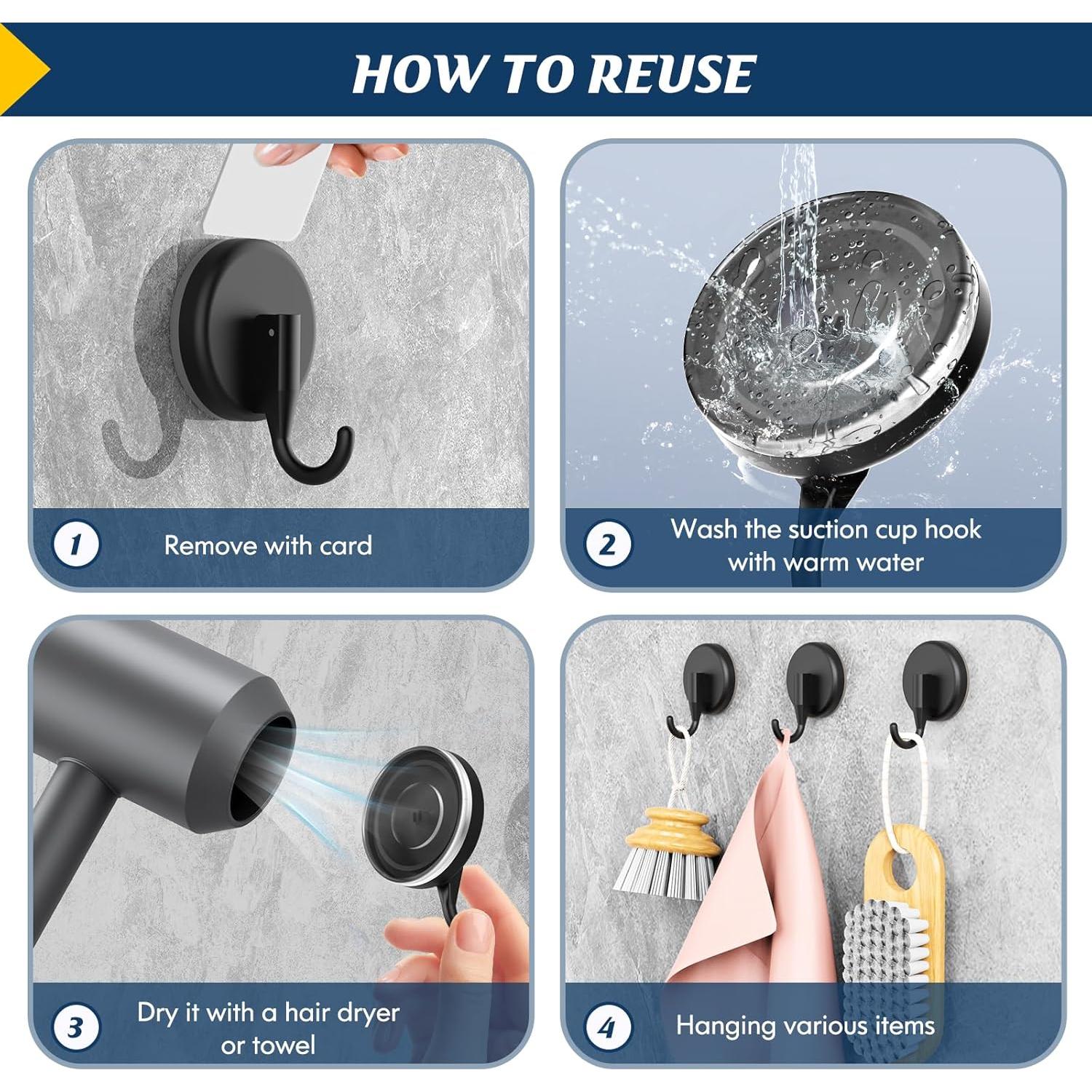 HOW TO REUSE

1 Remove with card

2 Wash the suction cup hook with warm water

3 Dry it with a hair dryer or towel

4 Hanging various items