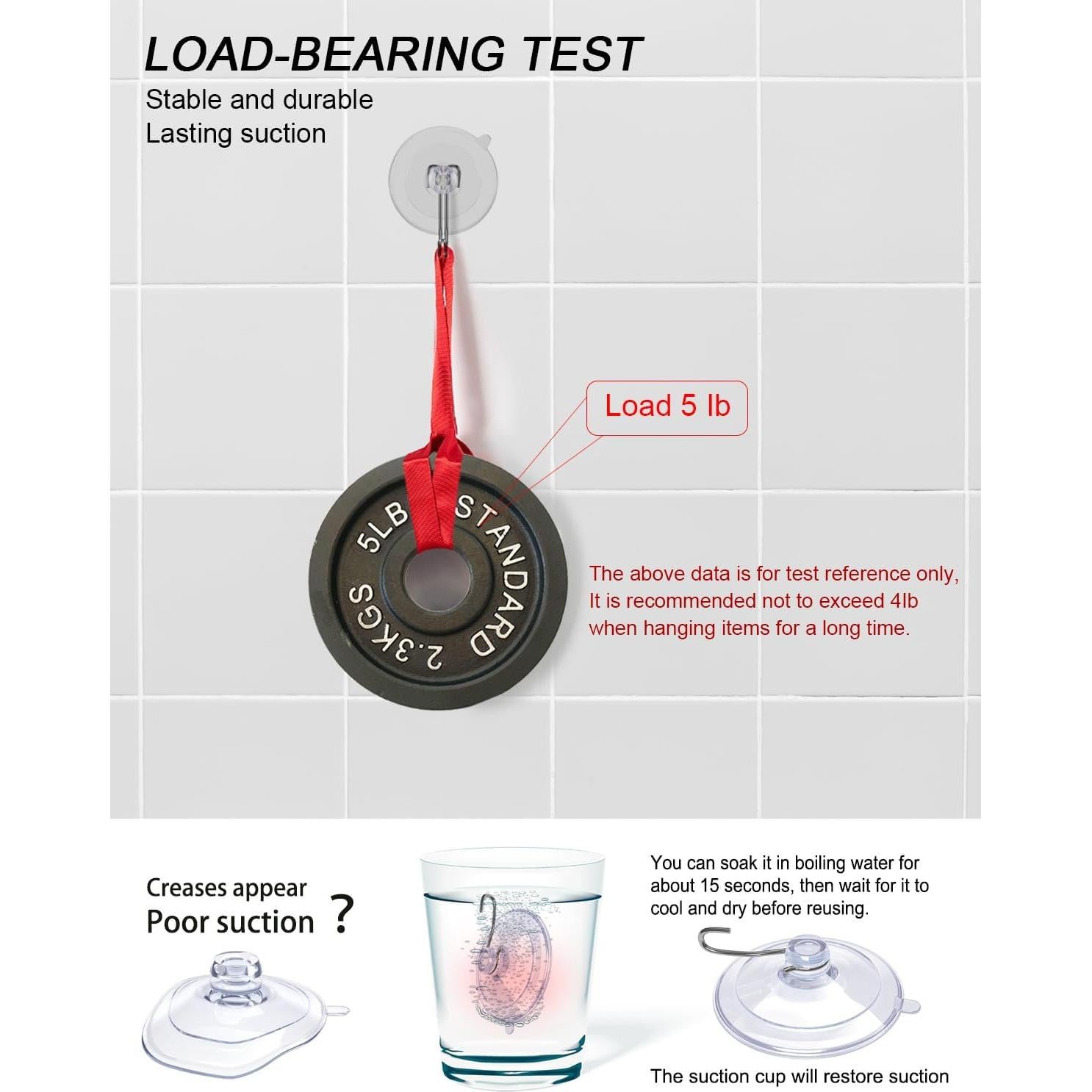 LOAD-BEARING TEST
Stable and durable
Lasting suction

Load 5 lb

5LB STANDARD 2.3KGS

The above data is for test reference only, It is recommended not to exceed 4lb when hanging items for a long time.

Creases appear
Poor suction ?

You can soak it in boiling water for about 15 seconds, then wait for it to cool and dry before reusing.

The suction cup will restore suction