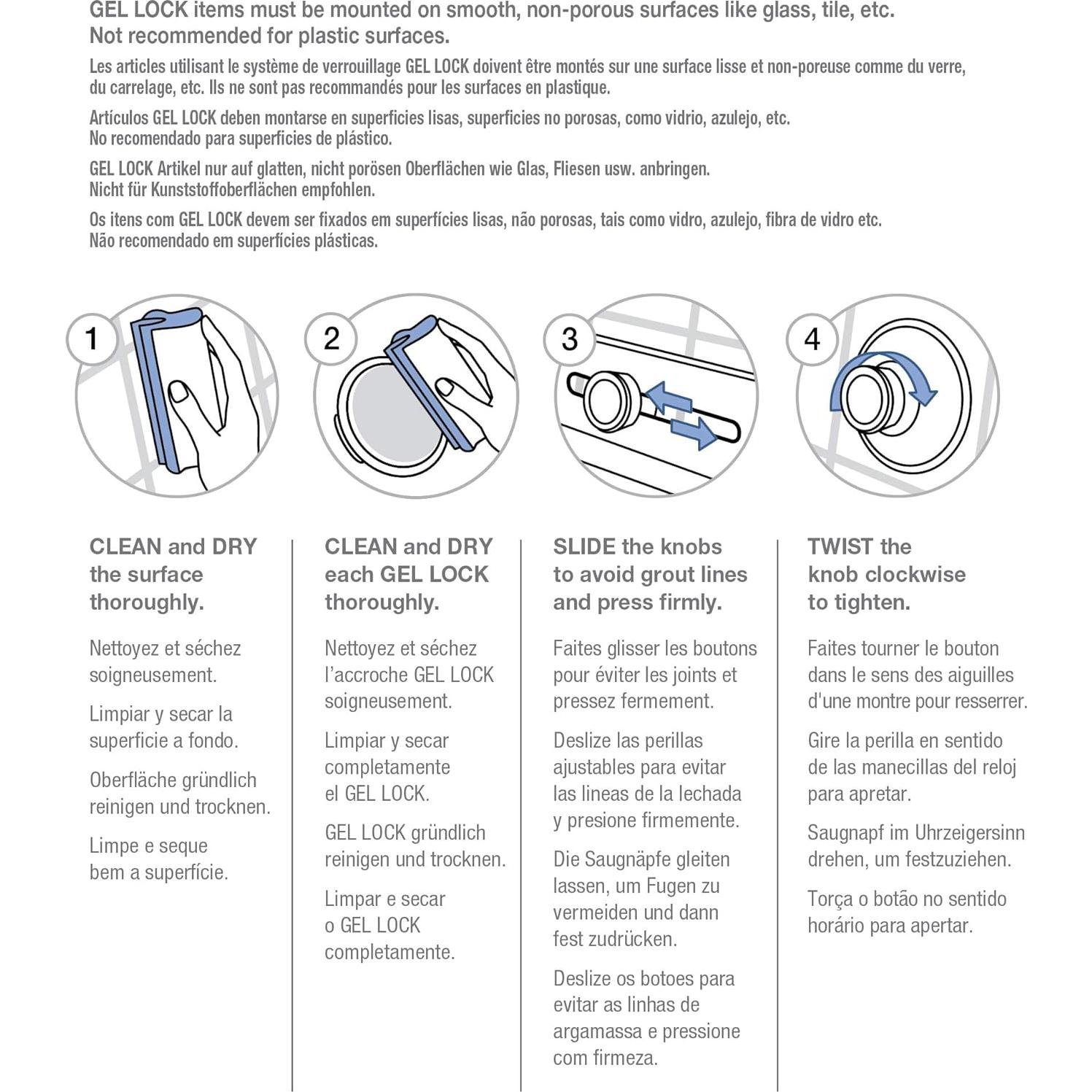 GEL LOCK items must be mounted on smooth, non-porous surfaces like glass, tile, etc.
Not recommended for plastic surfaces.

Les articles utilisant le système de verrouillage GEL LOCK doivent être montés sur une surface lisse et non-poreuse comme du verre, du carrelage, etc. Ils ne sont pas recommandés pour les surfaces en plastique.

Artículos GEL LOCK deben montarse en superficies lisas, superficies no porosas, como vidrio, azulejo, etc.
No recomendado para superficies de plástico.

GEL LOCK Artikel nur auf glatten, nicht porösen Oberflächen wie Glas, Fliesen usw. anbringen.
Nicht für Kunststoffoberflächen empfohlen.

Os itens com GEL LOCK devem ser fixados em superfícies lisas, não porosas, tais como vidro, azulejo, fibra de vidro etc.
Não recomendado em superfícies plásticas.

1

2

3

4

CLEAN and DRY the surface thoroughly.

Nettoyez et séchez soigneusement.

Limpiar y secar la superficie a fondo.

Oberfläche gründlich reinigen und trocknen.

Limpe e seque bem a superfície.

CLEAN and DRY each GEL LOCK thoroughly.

Nettoyez et séchez l'accroche GEL LOCK soigneusement.

Limpiar y secar completamente el GEL LOCK.

GEL LOCK gründlich reinigen und trocknen.

Limpar e secar o GEL LOCK completamente.

SLIDE the knobs to avoid grout lines and press firmly.

Faites glisser les boutons pour éviter les joints et pressez fermement.

Deslize las perillas ajustables para evitar las lineas de la lechada y presione firmemente.

Die Saugnäpfe gleiten lassen, um Fugen zu vermeiden und dann fest zudrücken.

Deslize os botoes para evitar as linhas de argamassa e pressione com firmeza.

TWIST the knob clockwise to tighten.

Faites tourner le bouton dans le sens des aiguilles d'une montre pour resserrer.

Gire la perilla en sentido de las manecillas del reloj para apretar.

Saugnapf im Uhrzeigersinn drehen, um festzuziehen.

Torça o botão no sentido horário para apertar.