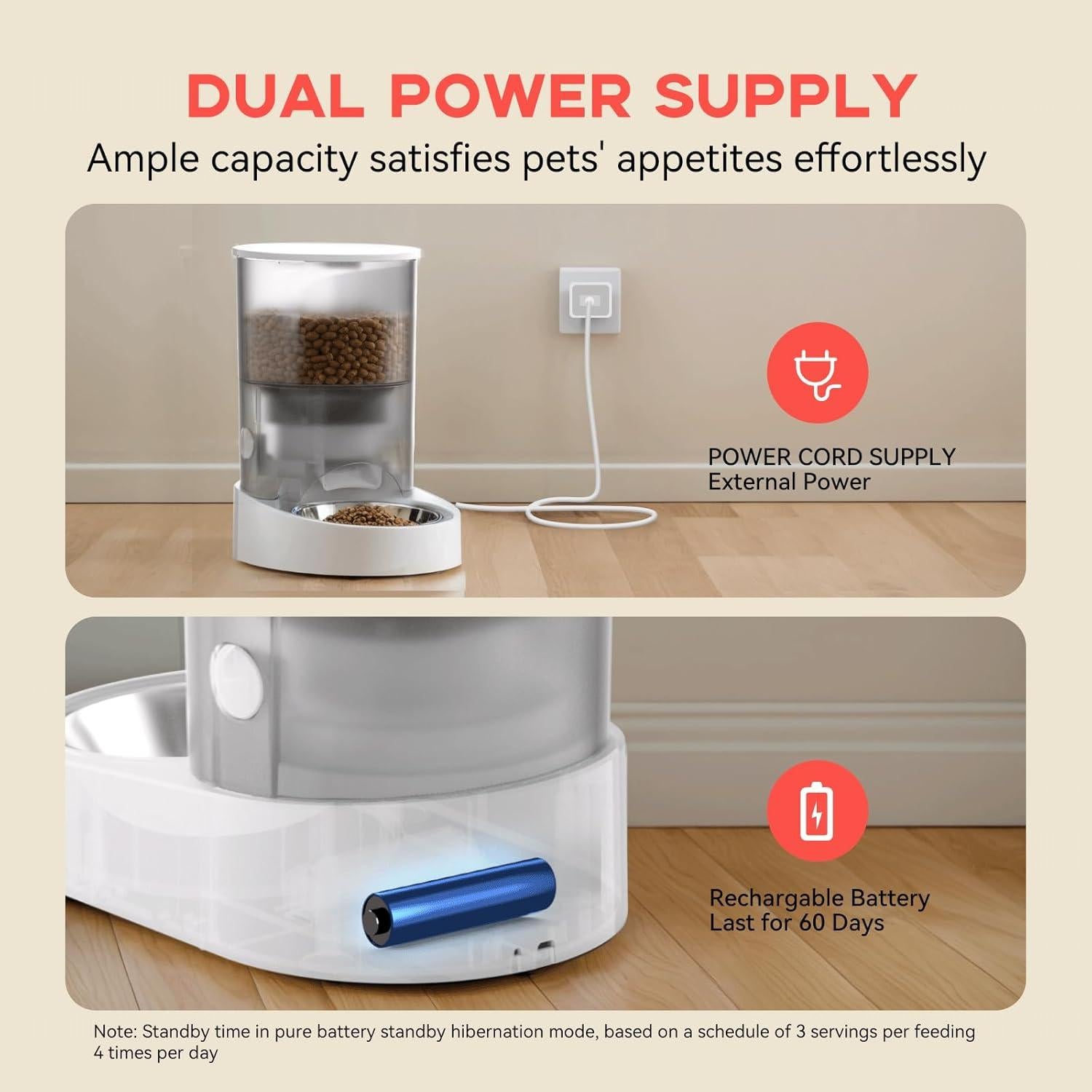 DUAL POWER SUPPLY
Ample capacity satisfies pets' appetites effortlessly

POWER CORD SUPPLY
External Power

Rechargable Battery
Last for 60 Days

Note: Standby time in pure battery standby hibernation mode, based on a schedule of 3 servings per feeding 4 times per day