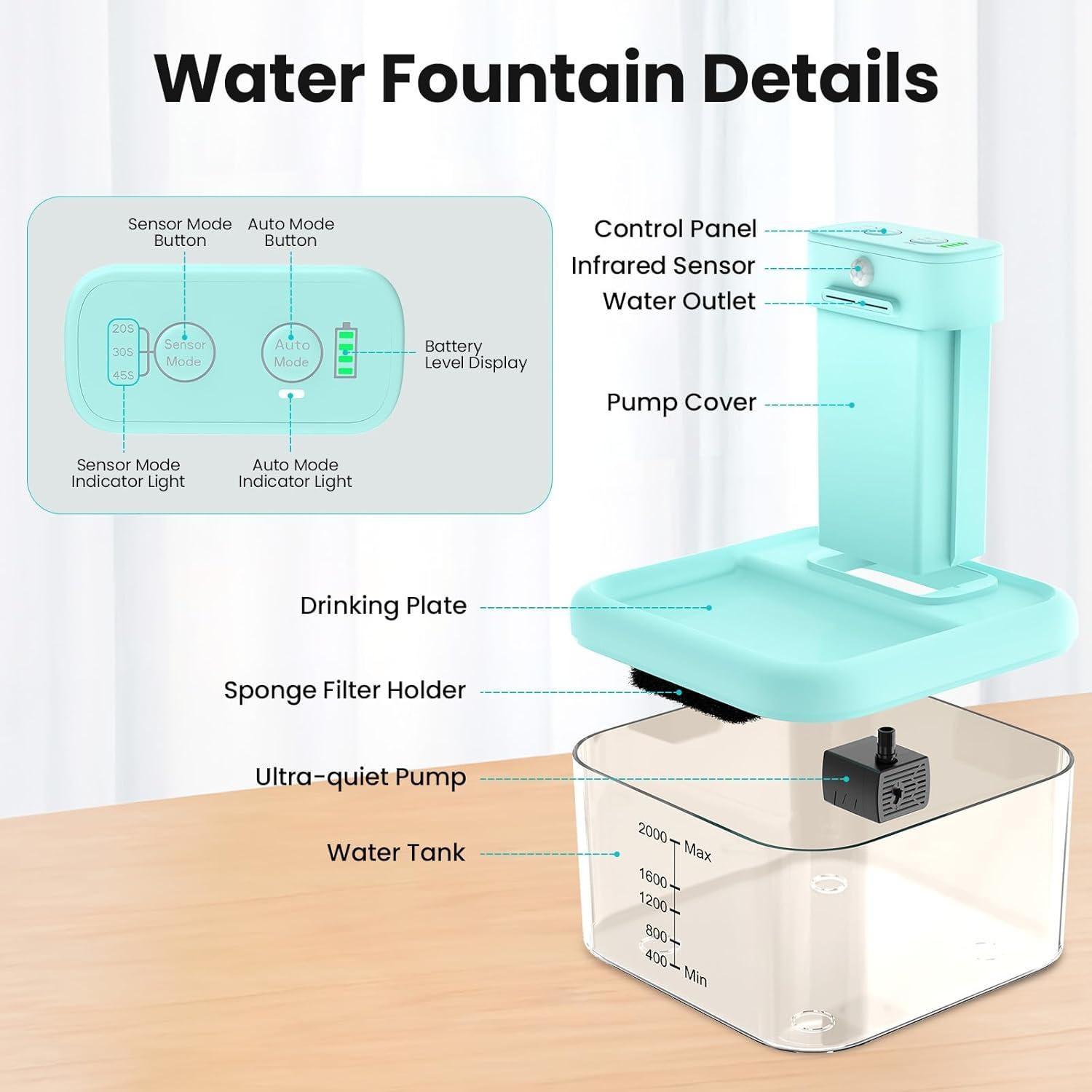 Water Fountain Details

Sensor Mode Button

Auto Mode Button

20S
30S
45S

Sensor Mode

Auto Mode

Battery Level Display

Sensor Mode Indicator Light

Auto Mode Indicator Light

Control Panel

Infrared Sensor

Water Outlet

Pump Cover

Drinking Plate

Sponge Filter Holder

Ultra-quiet Pump

Water Tank

2000 Max
1600
1200
800
400 Min