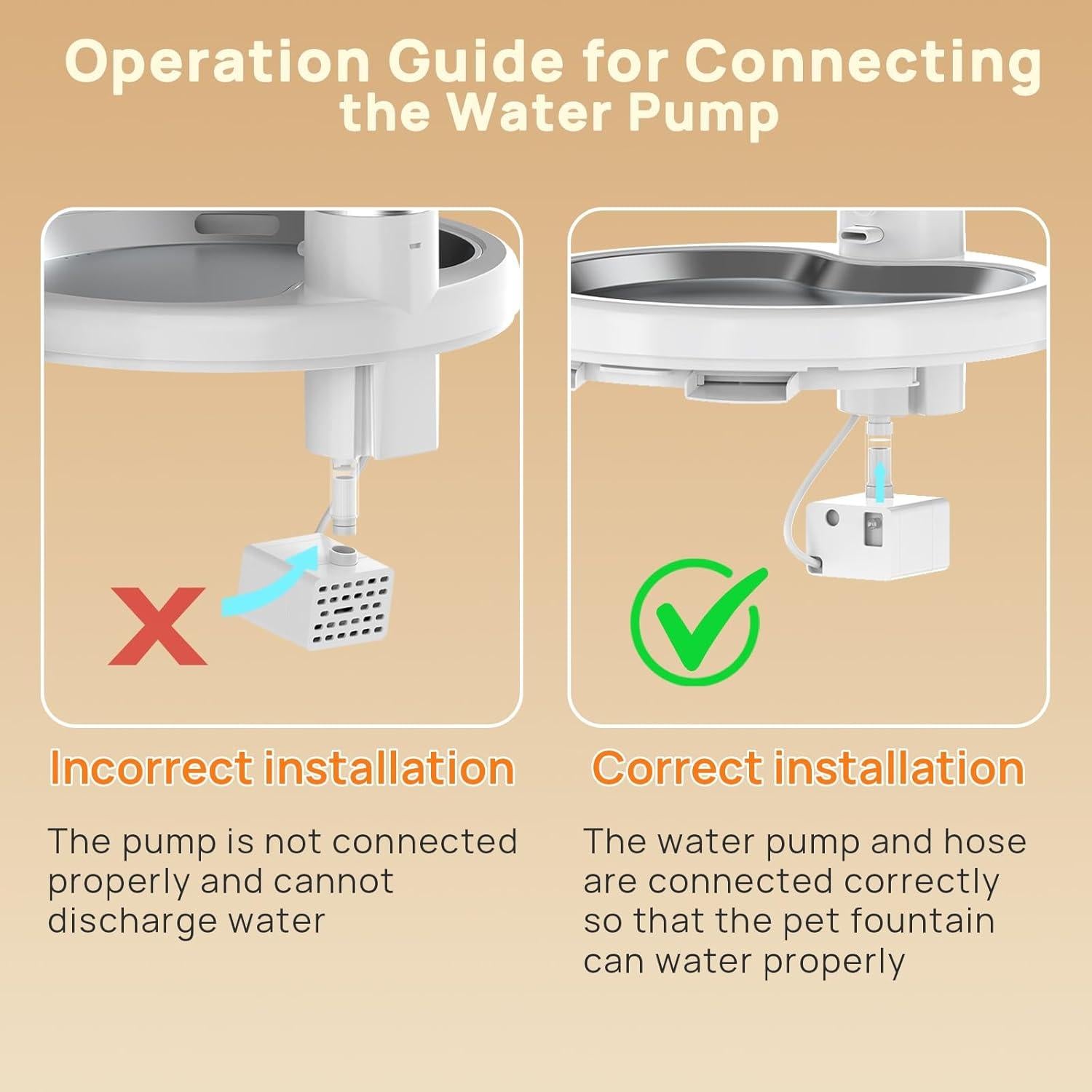 Operation Guide for Connecting the Water Pump

Incorrect installation

The pump is not connected properly and cannot discharge water

Correct installation

The water pump and hose are connected correctly so that the pet fountain can water properly