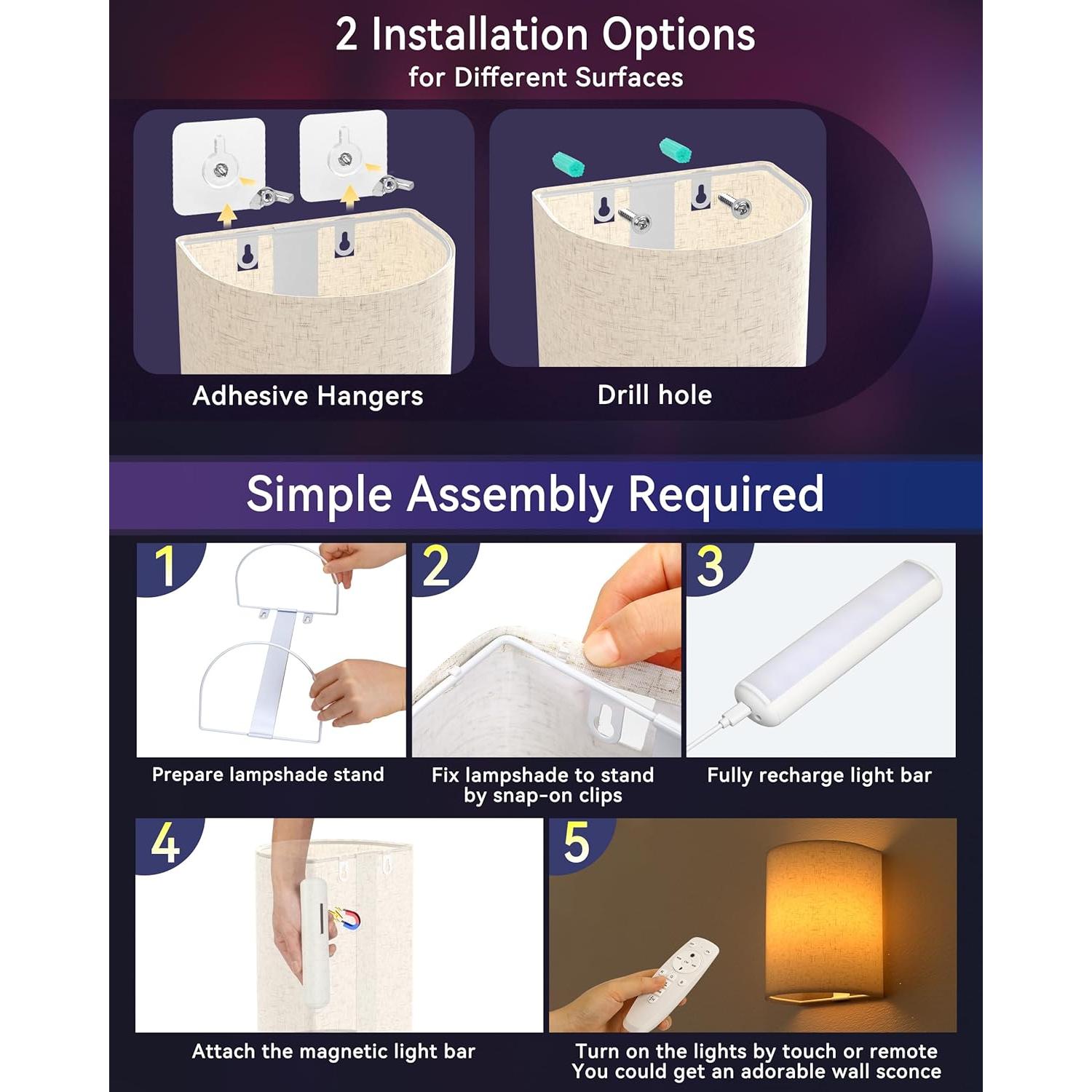 2 Installation Options
for Different Surfaces

Adhesive Hangers

Drill hole

Simple Assembly Required

1

Prepare lampshade stand

2

Fix lampshade to stand by snap-on clips

3

Fully recharge light bar

4

Attach the magnetic light bar

5

Turn on the lights by touch or remote
You could get an adorable wall sconce