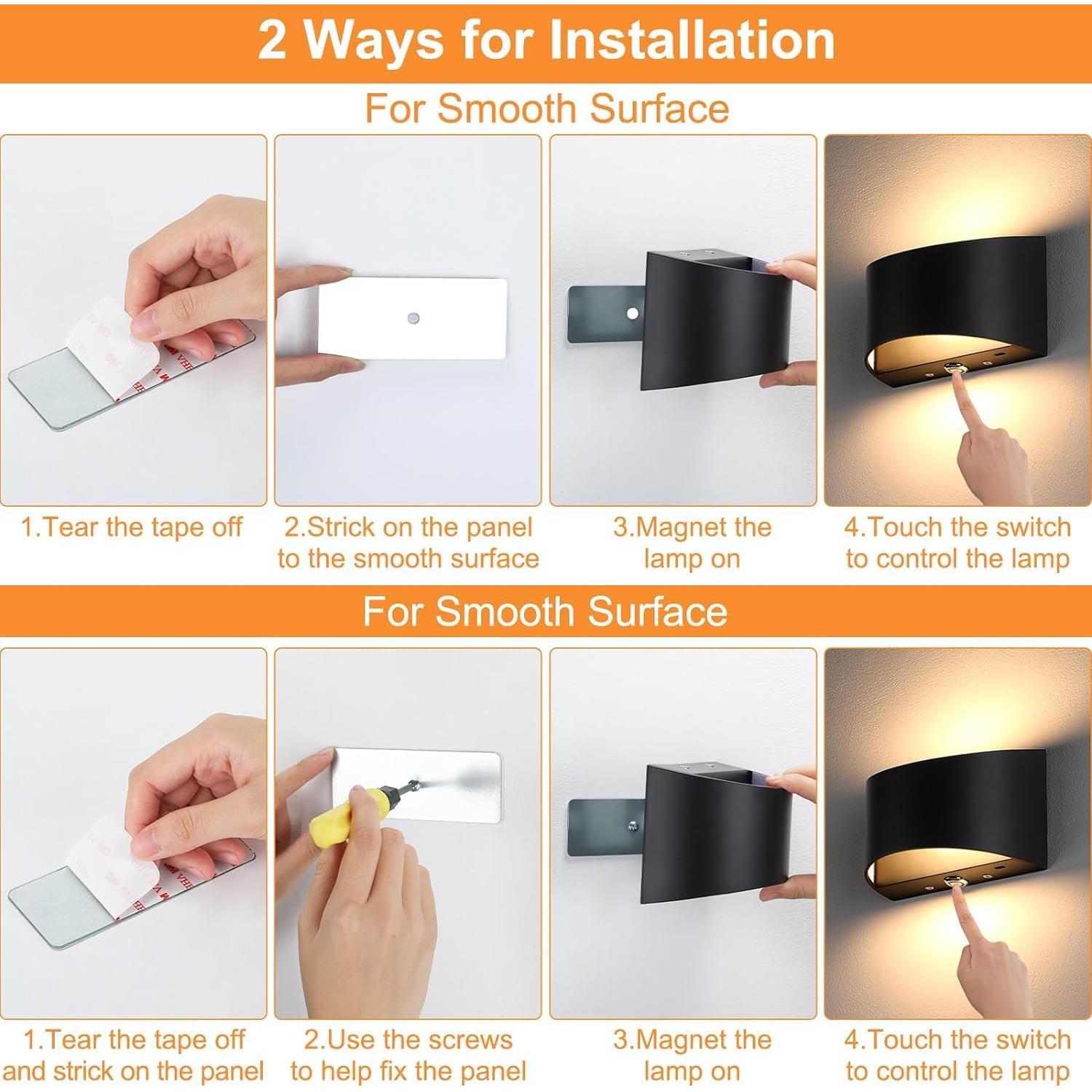 2 Ways for Installation

For Smooth Surface

1.Tear the tape off

2.Strick on the panel to the smooth surface

3.Magnet the lamp on

4.Touch the switch to control the lamp

For Smooth Surface

1.Tear the tape off and strick on the panel

2.Use the screws to help fix the panel

3.Magnet the lamp on

4.Touch the switch to control the lamp