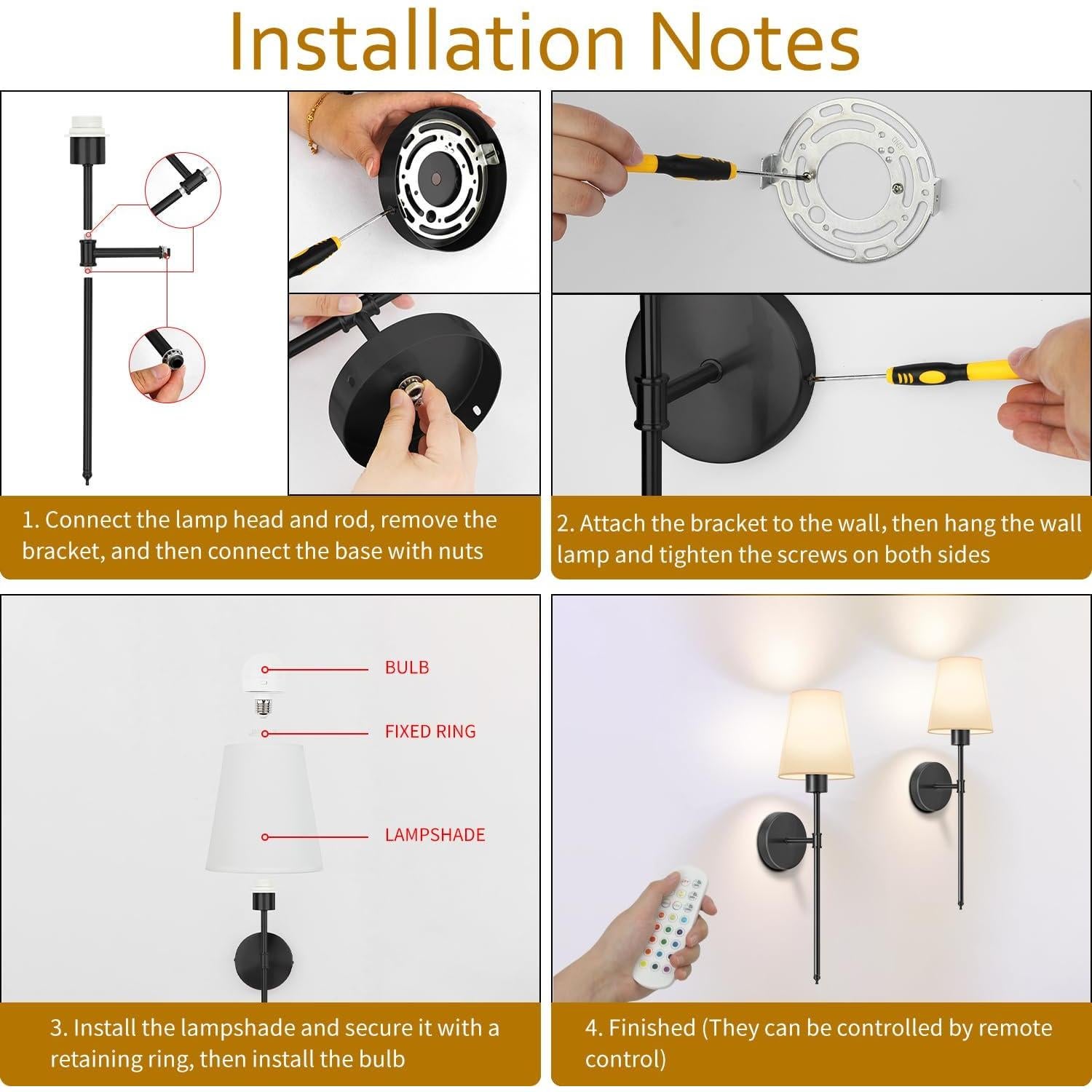 Installation Notes

1. Connect the lamp head and rod, remove the bracket, and then connect the base with nuts

2. Attach the bracket to the wall, then hang the wall lamp and tighten the screws on both sides

BULB

FIXED RING

LAMPSHADE

3. Install the lampshade and secure it with a retaining ring, then install the bulb

4. Finished (They can be controlled by remote control)