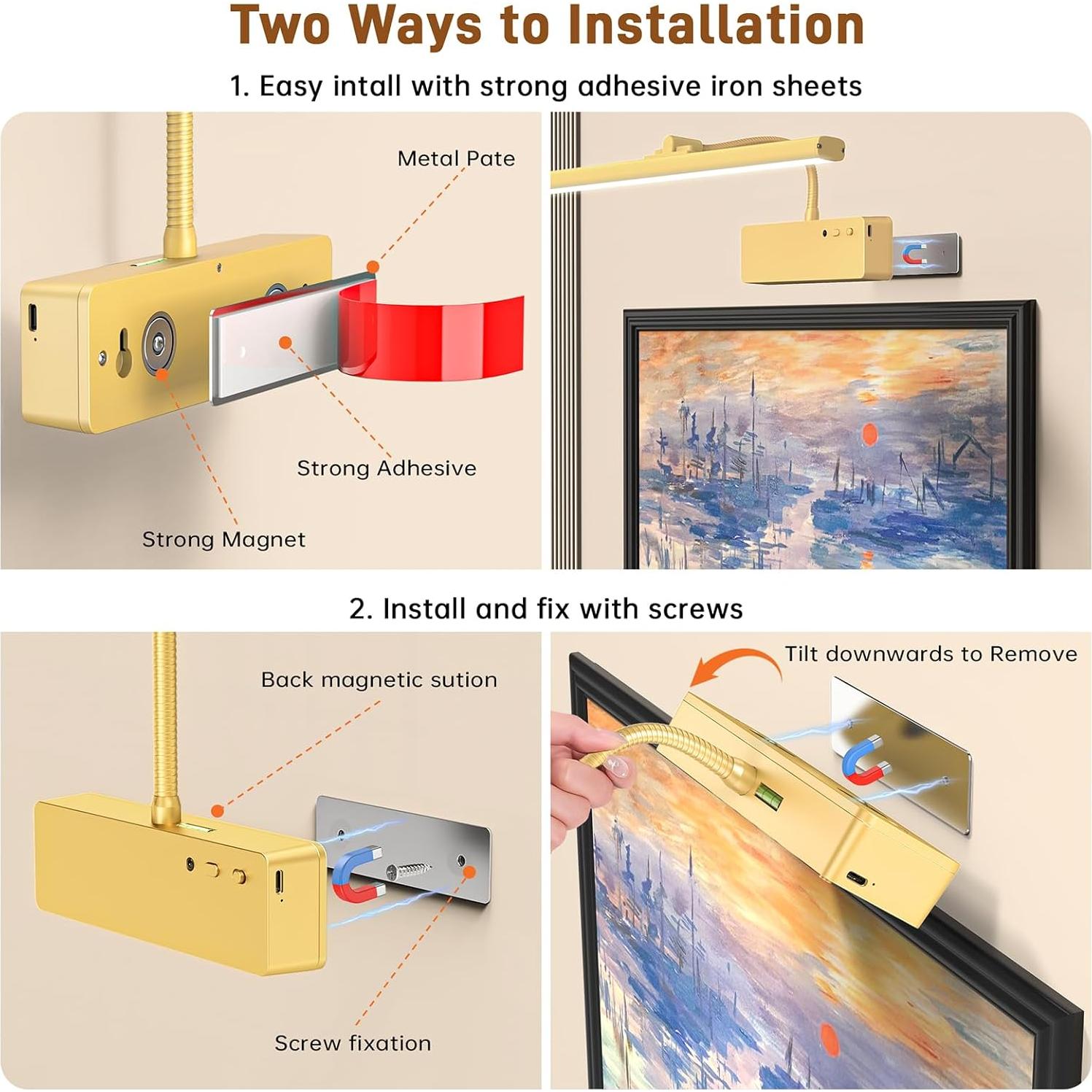 Two Ways to Installation

1. Easy intall with strong adhesive iron sheets

Metal Pate

Strong Adhesive

Strong Magnet

2. Install and fix with screws

Back magnetic sution

Screw fixation

Tilt downwards to Remove