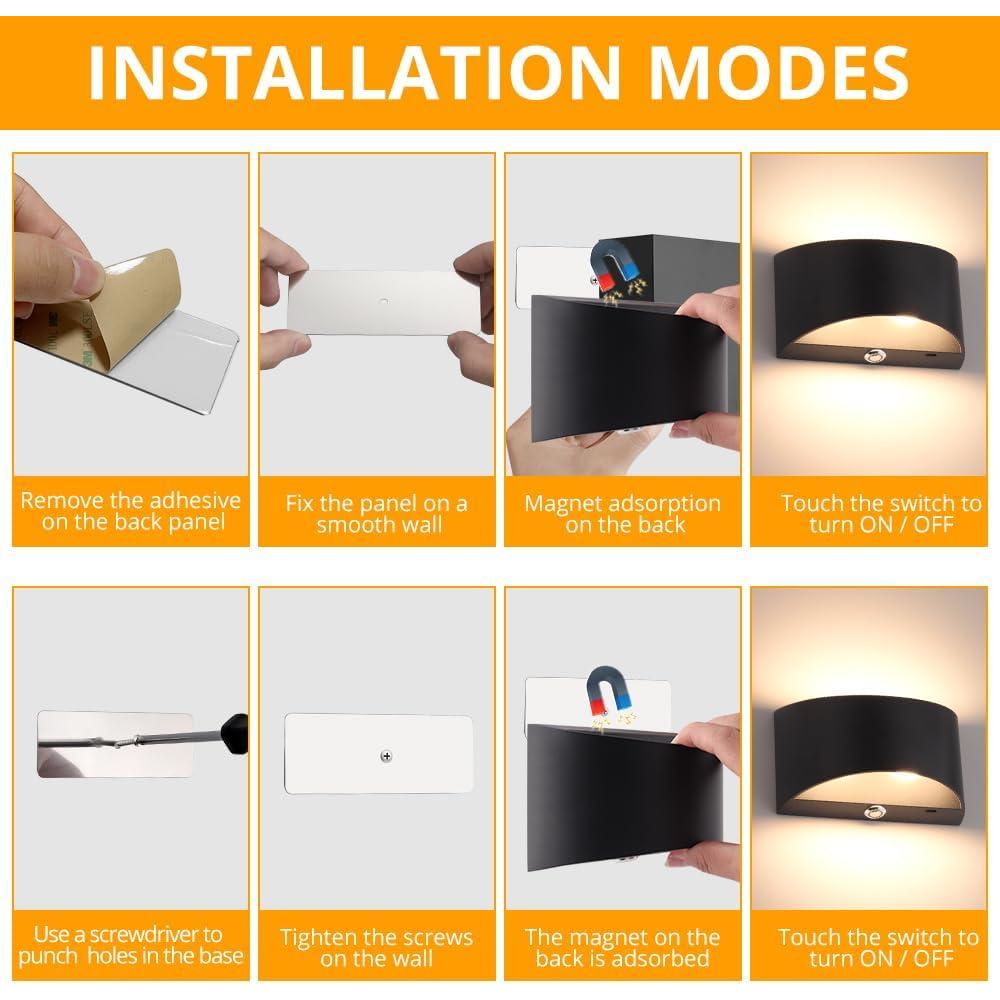 INSTALLATION MODES

Remove the adhesive on the back panel

Fix the panel on a smooth wall

Magnet adsorption on the back

Touch the switch to turn ON / OFF

Use a screwdriver to punch holes in the base

Tighten the screws on the wall

The magnet on the back is adsorbed

Touch the switch to turn ON / OFF