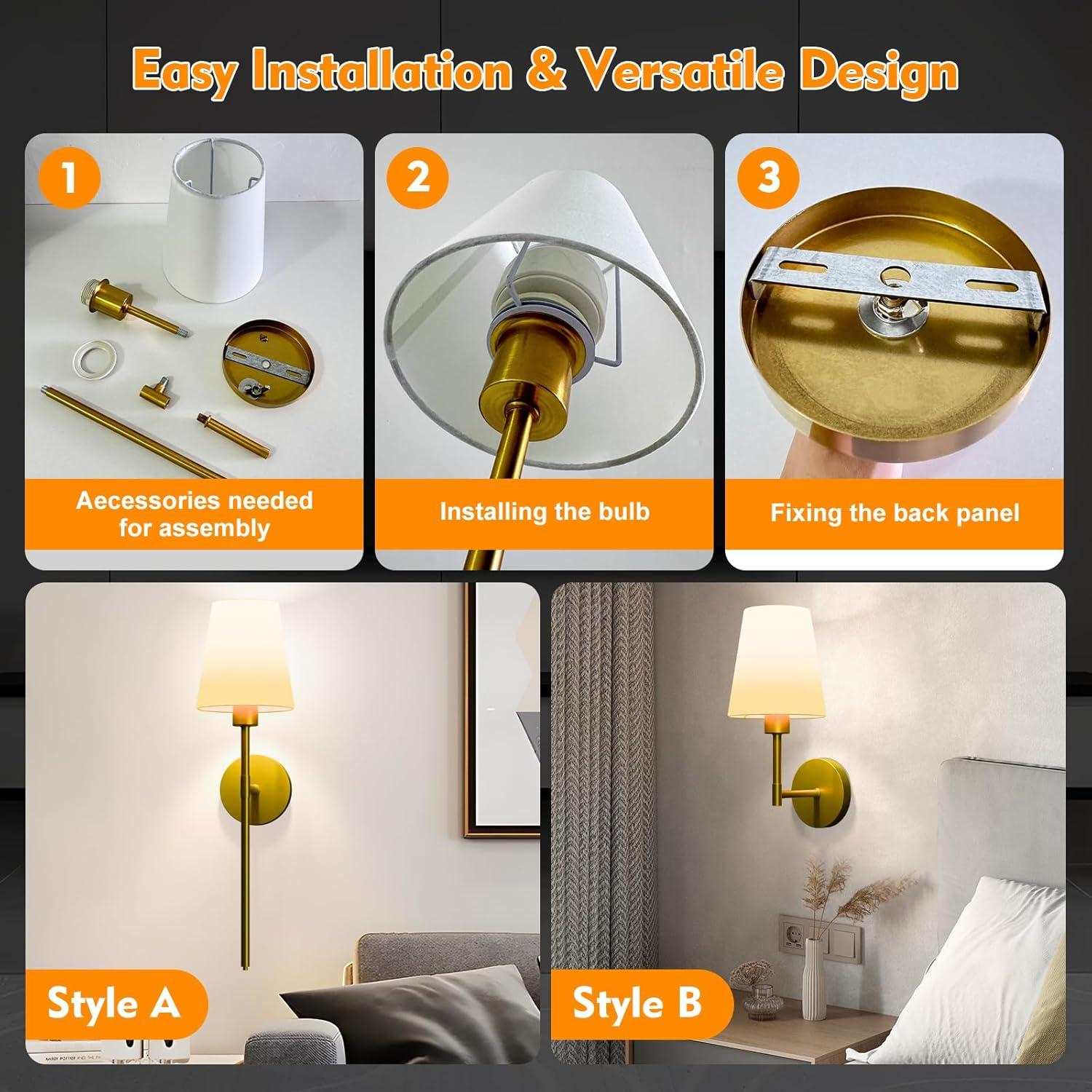 Easy Installation & Versatile Design

1

Aecessories needed for assembly

2

Installing the bulb

3

Fixing the back panel

Style A

Style B