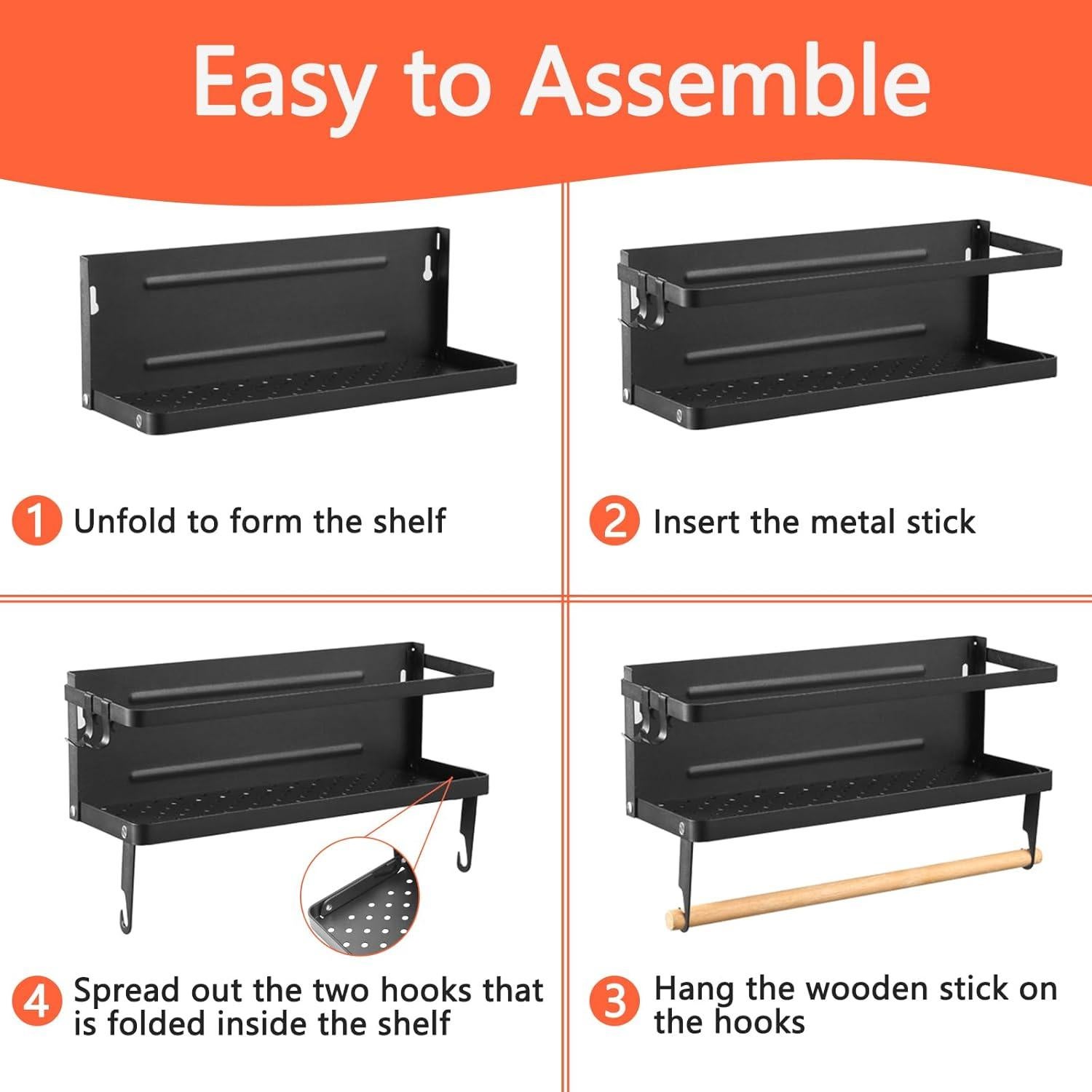 Easy to Assemble

1 Unfold to form the shelf

2 Insert the metal stick

4 Spread out the two hooks that is folded inside the shelf

3 Hang the wooden stick on the hooks