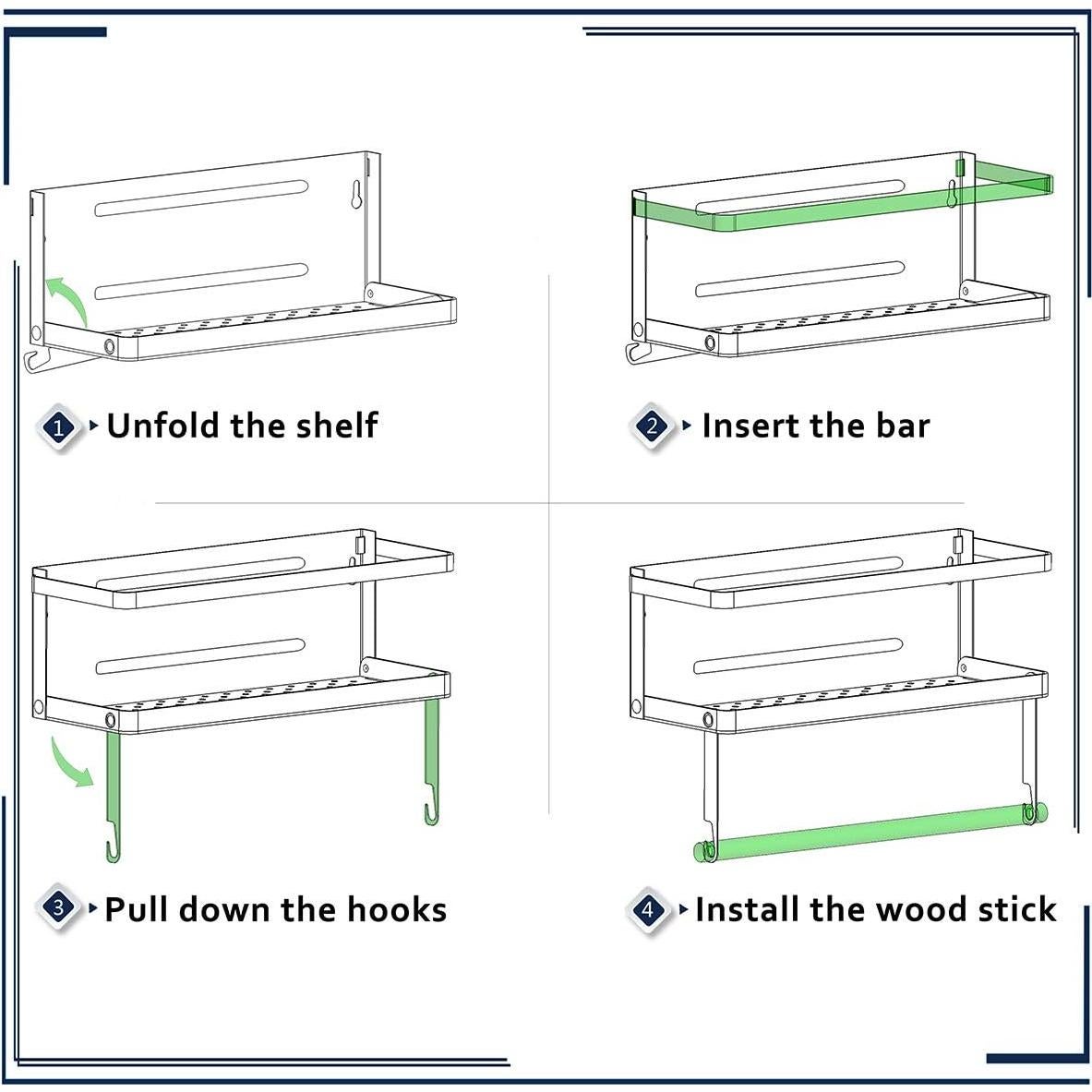 1 Unfold the shelf

2 Insert the bar

3 Pull down the hooks

4 Install the wood stick