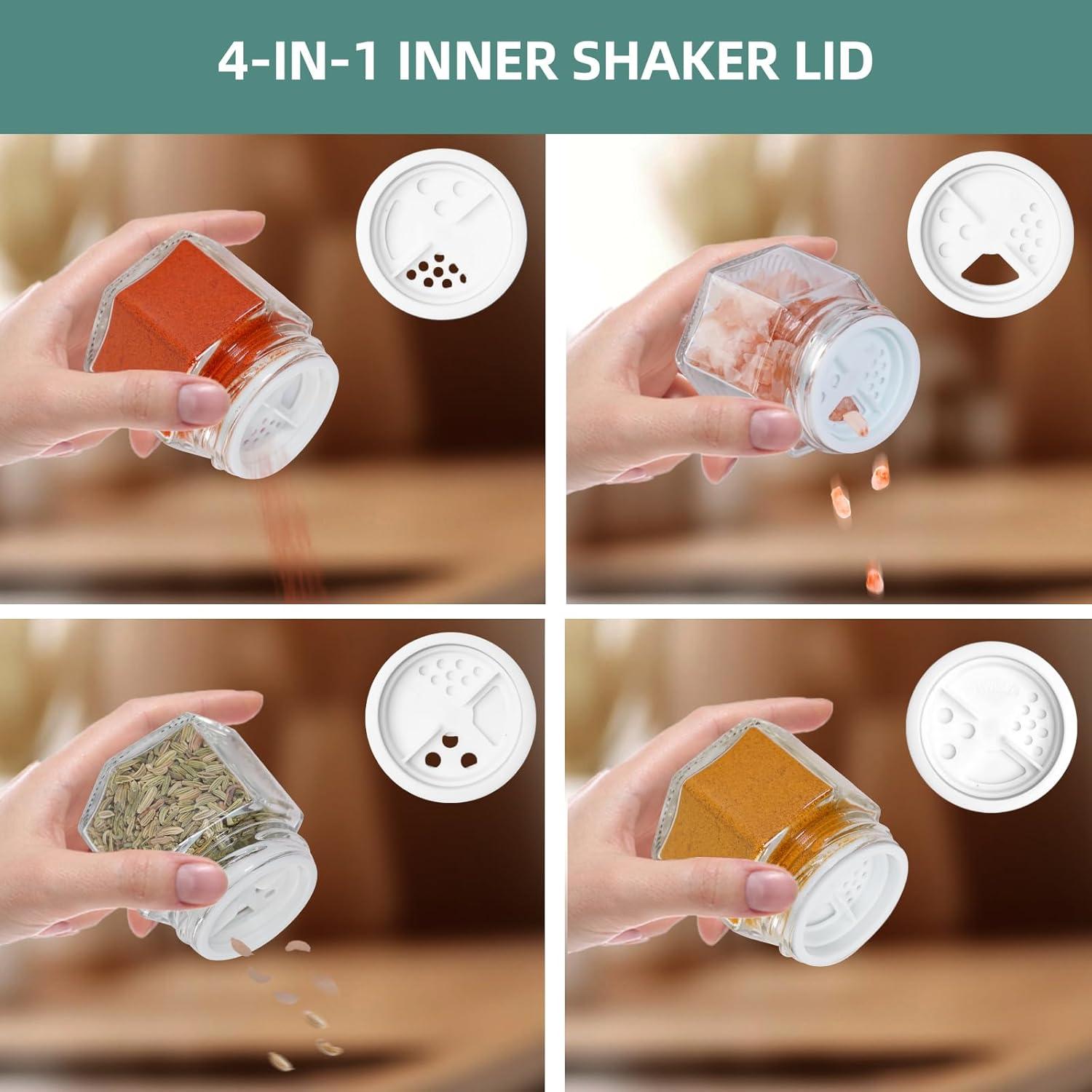 4-IN-1 INNER SHAKER LID