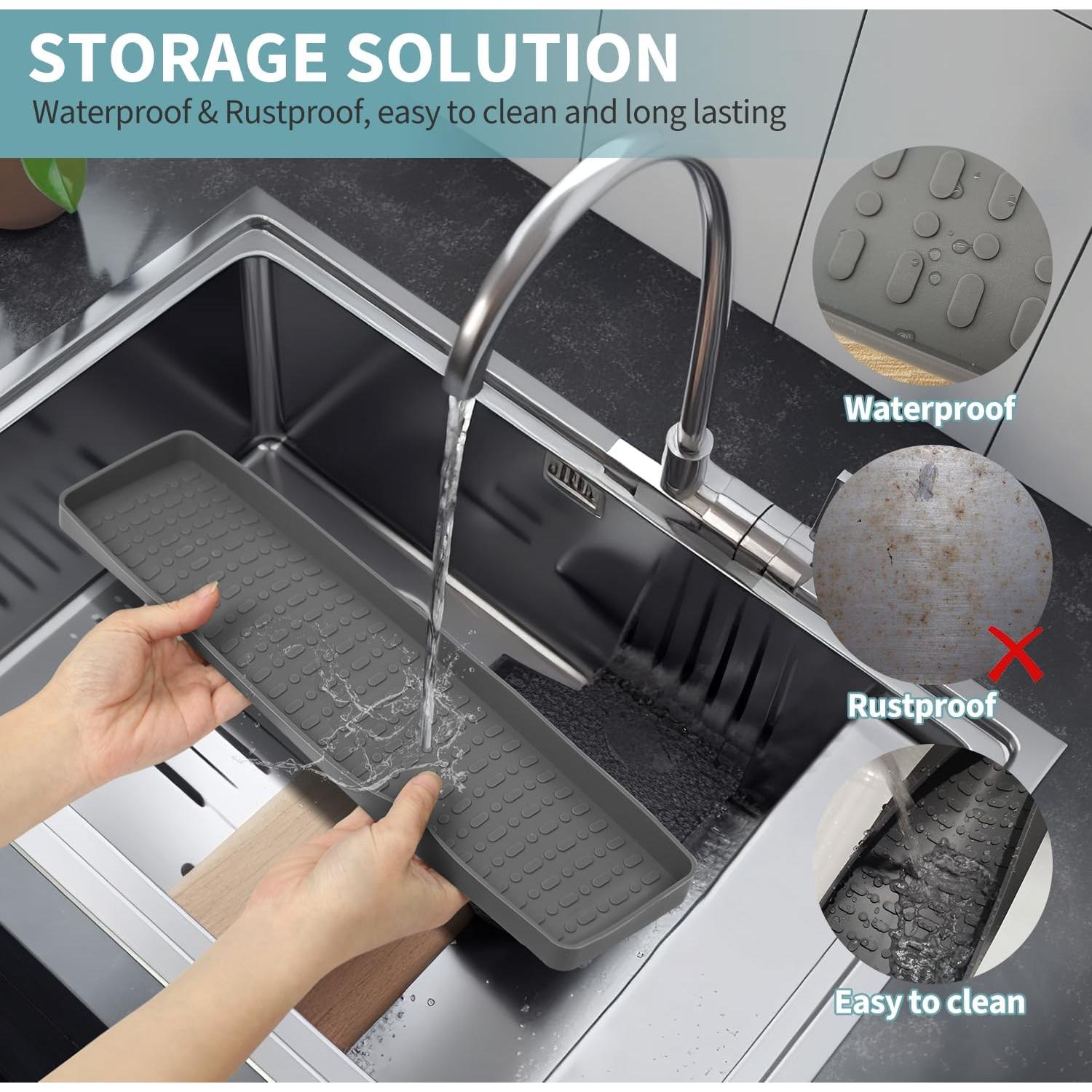 STORAGE SOLUTION
Waterproof & Rustproof, easy to clean and long lasting

Waterproof

Rustproof

Easy to clean