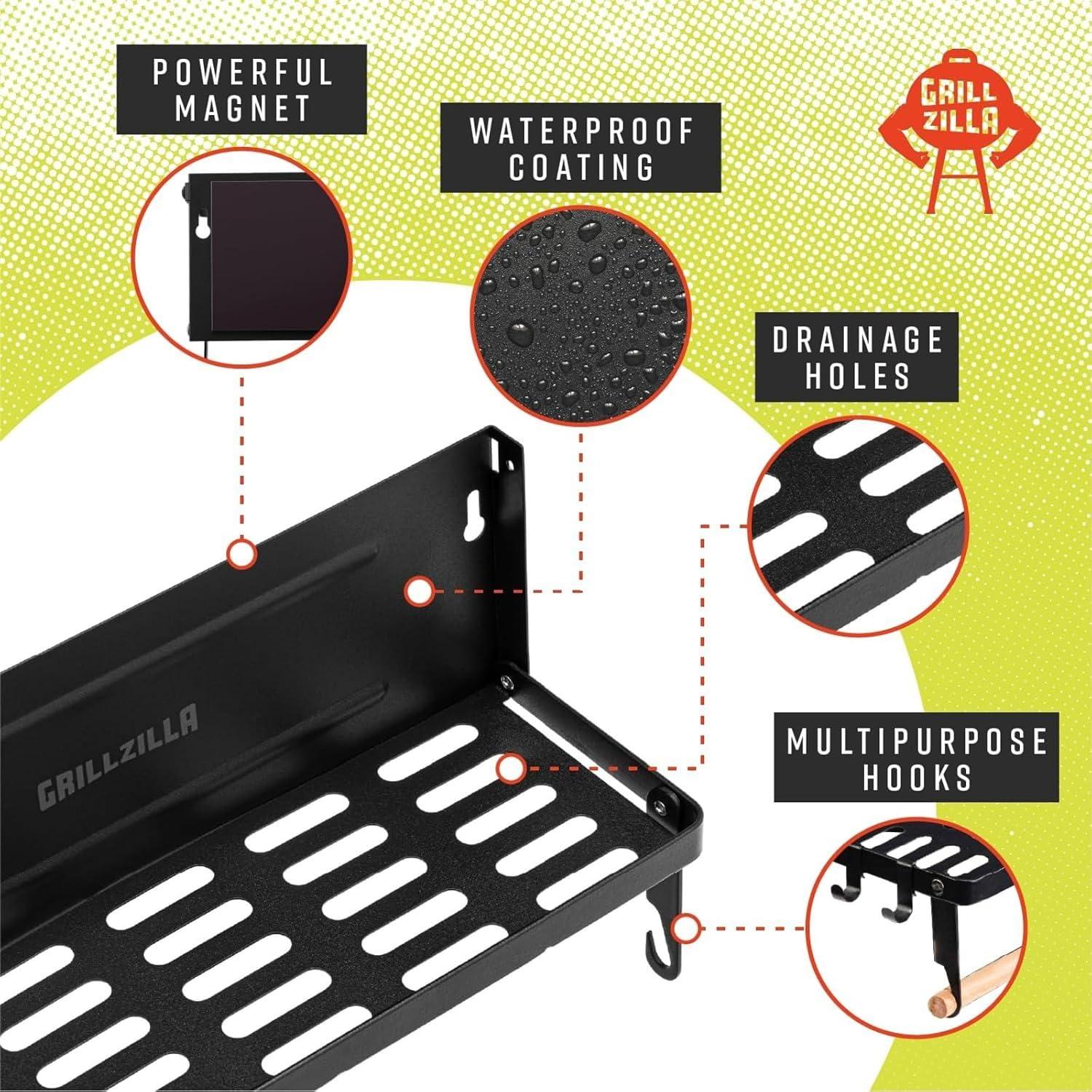 POWERFUL MAGNET

WATERPROOF COATING

GRILL ZILLA

DRAINAGE HOLES

MULTIPURPOSE HOOKS

GRILLZILLA