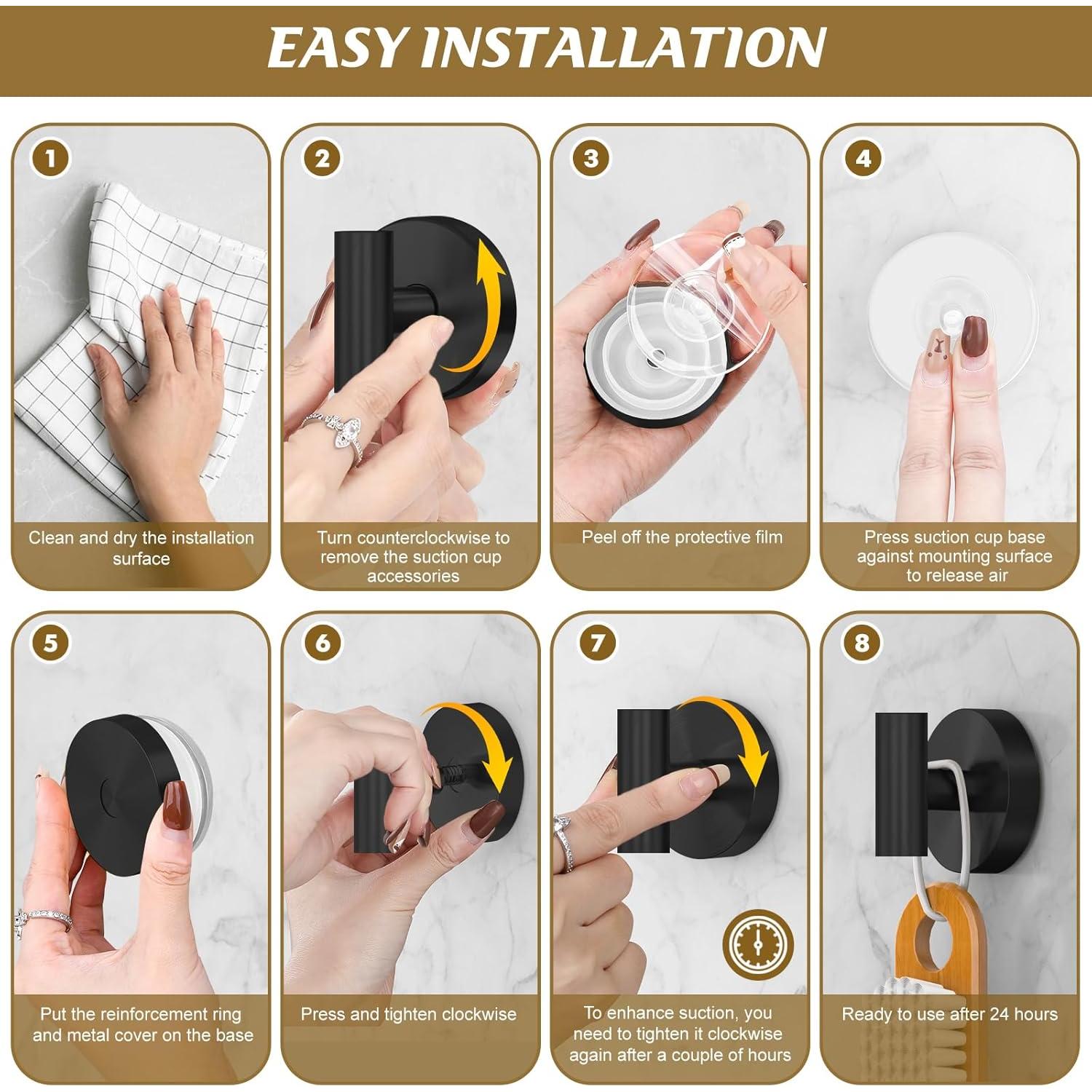 EASY INSTALLATION

1
Clean and dry the installation surface

2
Turn counterclockwise to remove the suction cup accessories

3
Peel off the protective film

4
Press suction cup base against mounting surface to release air

5
Put the reinforcement ring and metal cover on the base

6
Press and tighten clockwise

7
To enhance suction, you need to tighten it clockwise again after a couple of hours

8
Ready to use after 24 hours