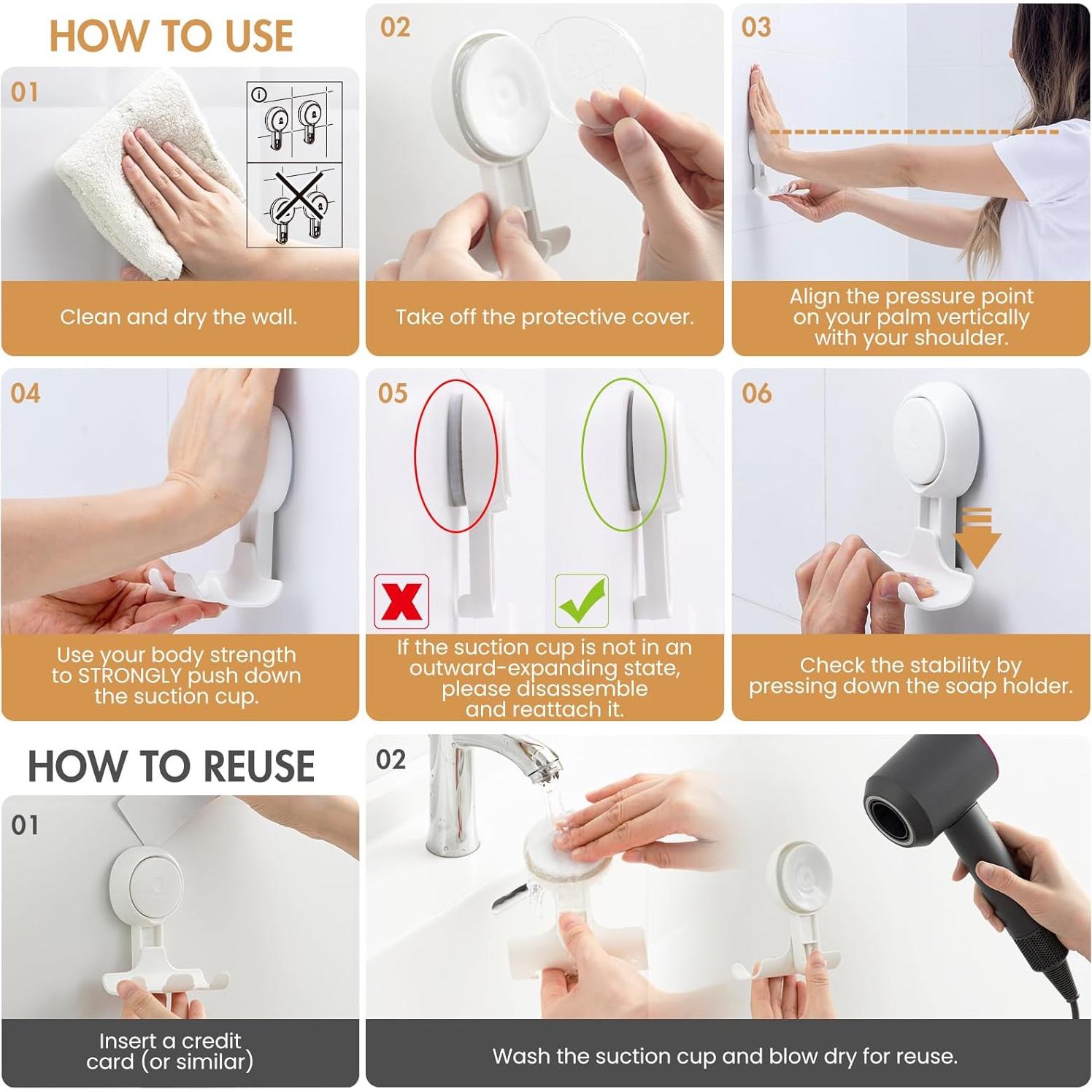 HOW TO USE

01

Clean and dry the wall.

02

Take off the protective cover.

03

Align the pressure point on your palm vertically with your shoulder.

04

Use your body strength to STRONGLY push down the suction cup.

05

If the suction cup is not in an outward-expanding state, please disassemble and reattach it.

06

Check the stability by pressing down the soap holder.

HOW TO REUSE

01

Insert a credit card (or similar)

02

Wash the suction cup and blow dry for reuse.