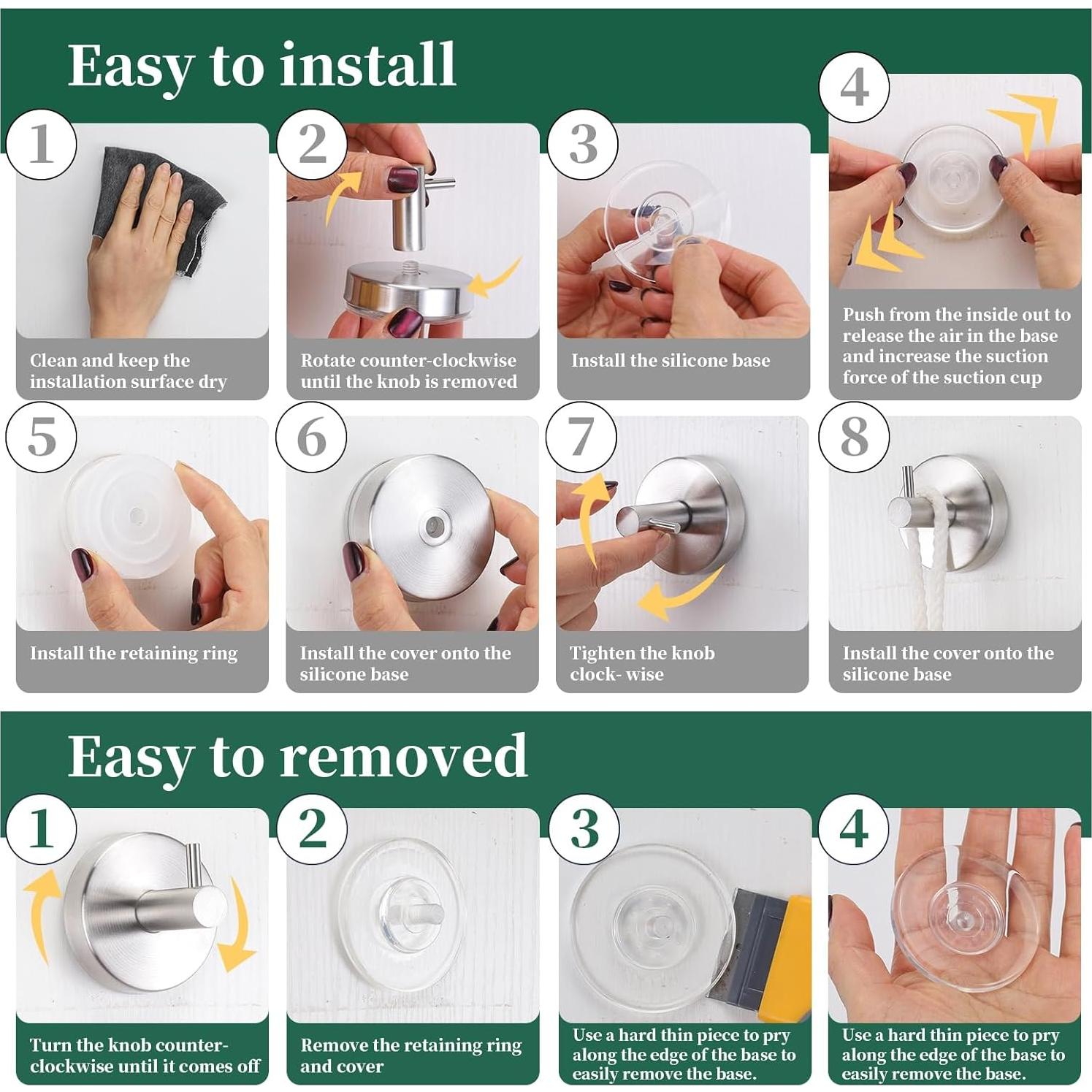 Easy to install

1
Clean and keep the installation surface dry

2
Rotate counter-clockwise until the knob is removed

3
Install the silicone base

4
Push from the inside out to release the air in the base and increase the suction force of the suction cup

5
Install the retaining ring

6
Install the cover onto the silicone base

7
Tighten the knob clock- wise

8
Install the cover onto the silicone base

Easy to removed

1
Turn the knob counter-clockwise until it comes off

2
Remove the retaining ring and cover

3
Use a hard thin piece to pry along the edge of the base to easily remove the base.

4
Use a hard thin piece to pry along the edge of the base to easily remove the base.