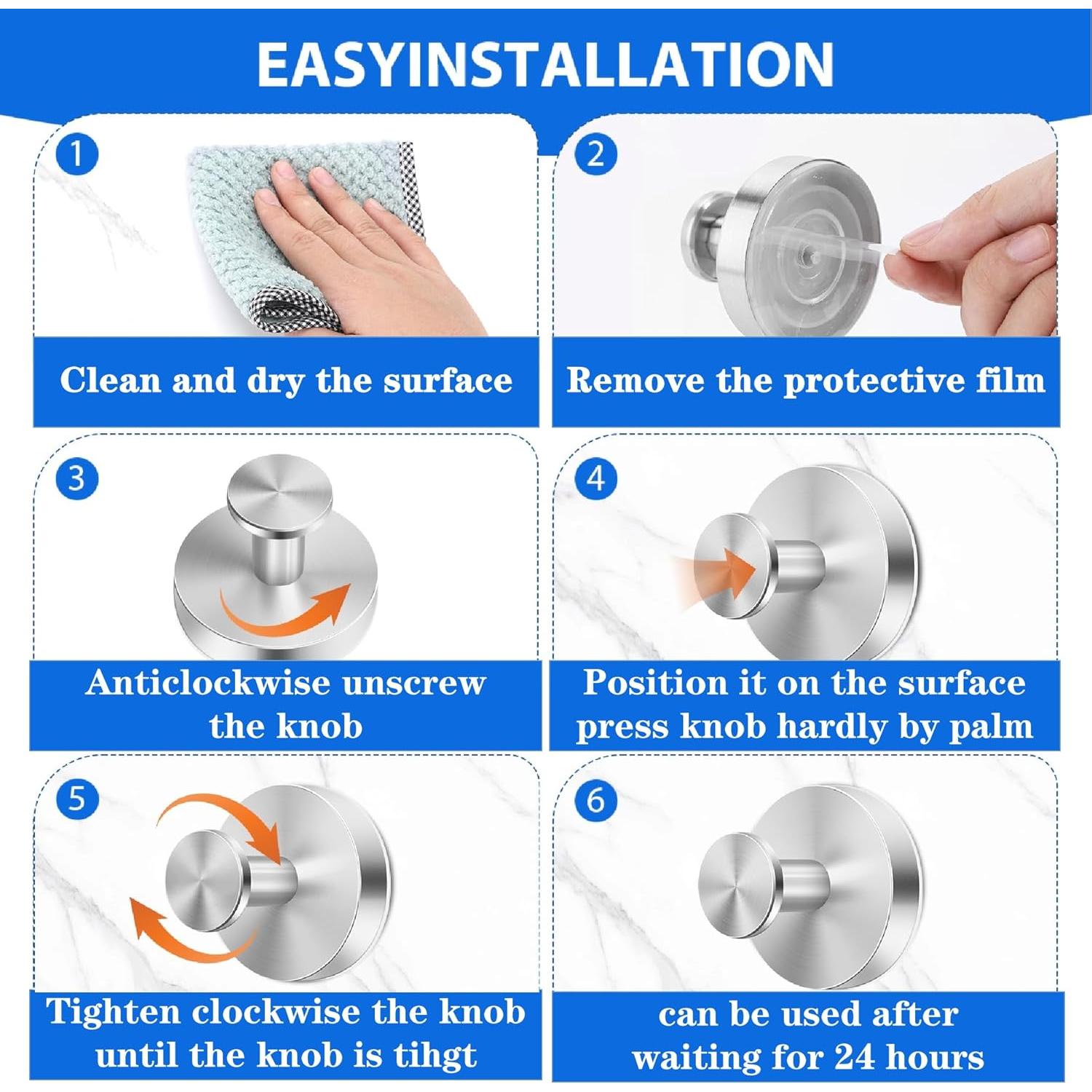 EASYINSTALLATION

1

Clean and dry the surface

2

Remove the protective film

3

Anticlockwise unscrew the knob

4

Position it on the surface press knob hardly by palm

5

Tighten clockwise the knob until the knob is tihgt

6

can be used after waiting for 24 hours