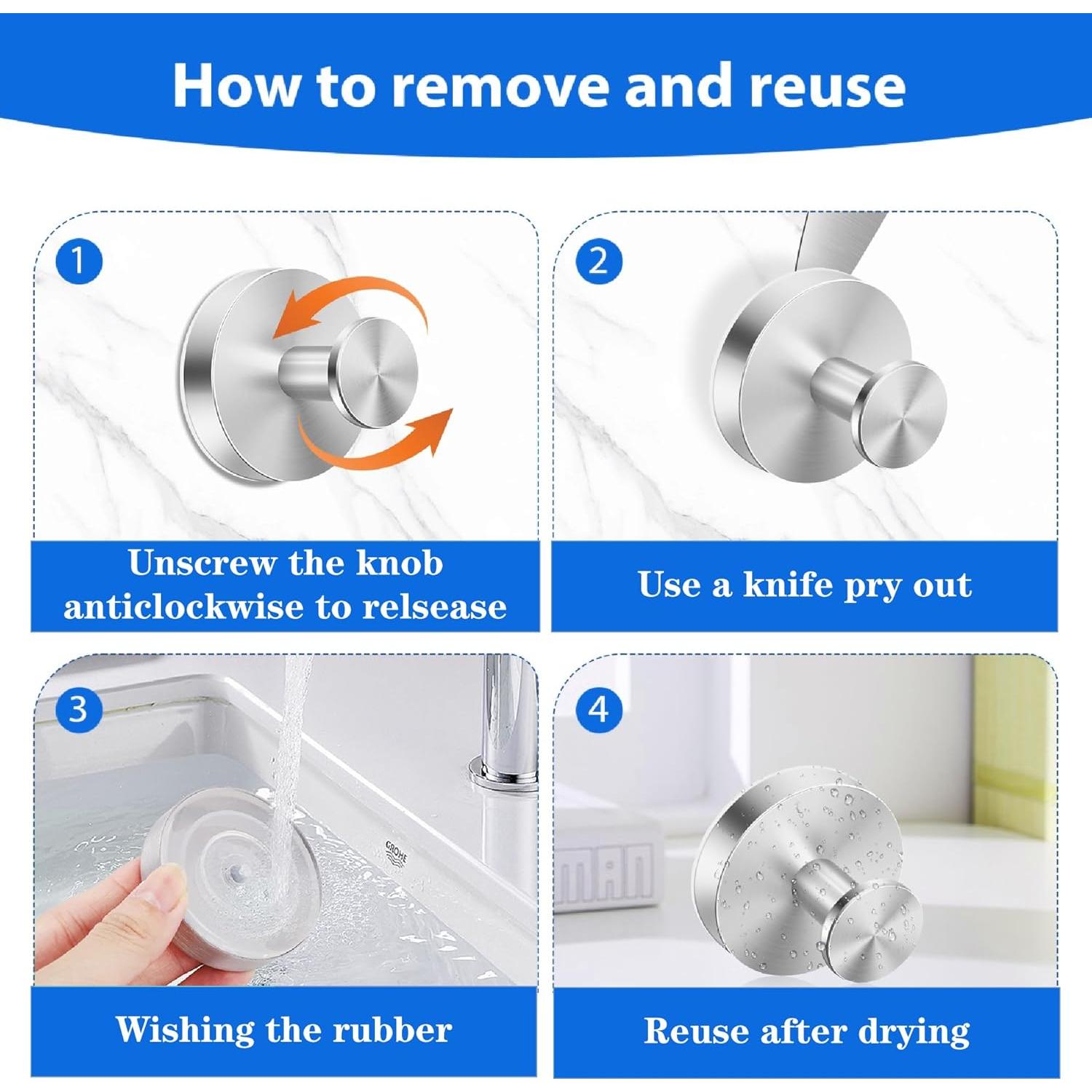 How to remove and reuse

1

Unscrew the knob anticlockwise to relsease

2

Use a knife pry out

3

GROHE

Wishing the rubber

4

Reuse after drying