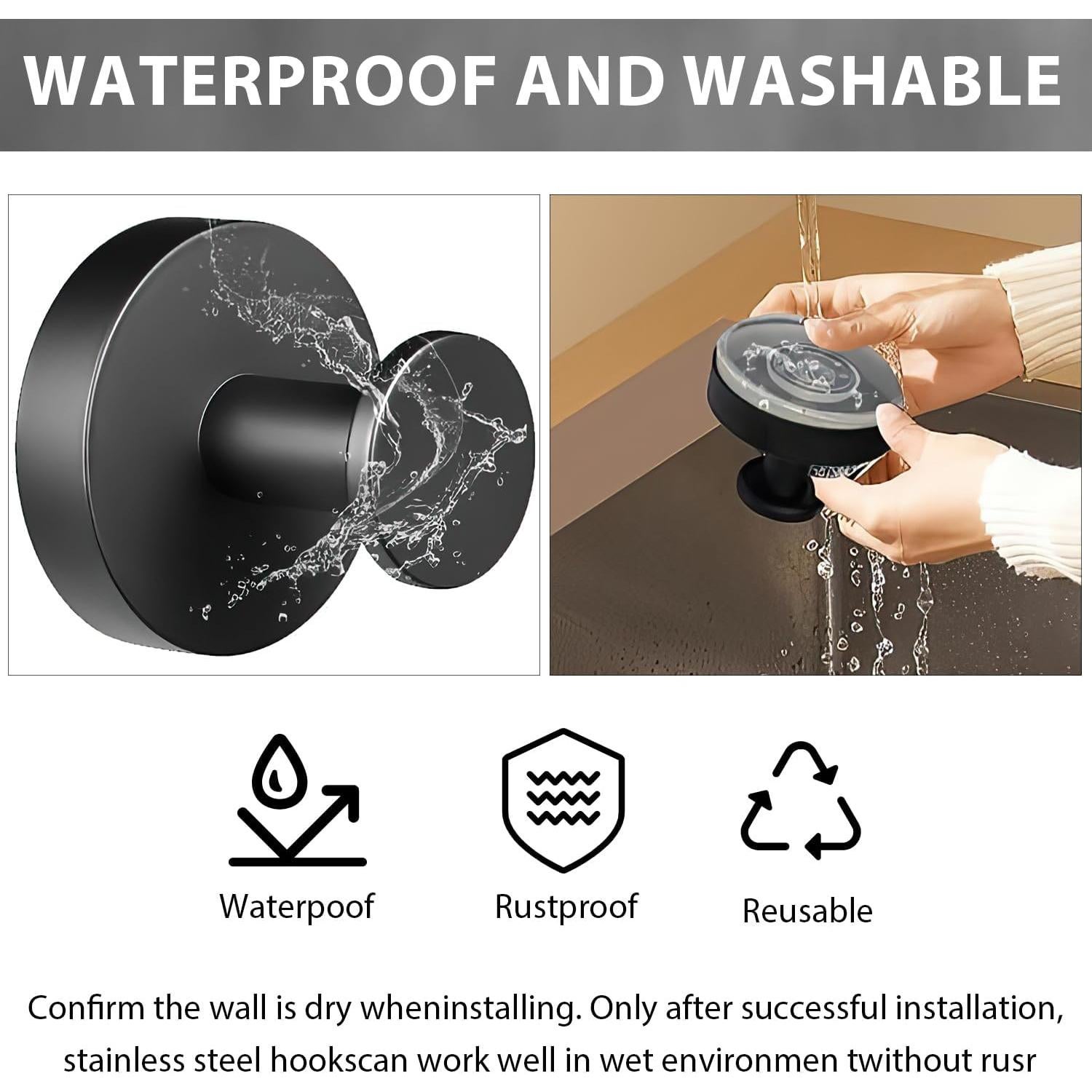 WATERPROOF AND WASHABLE

Waterpoof

Rustproof

Reusable

Confirm the wall is dry wheninstalling. Only after successful installation, stainless steel hookscan work well in wet environmen twithout rusr