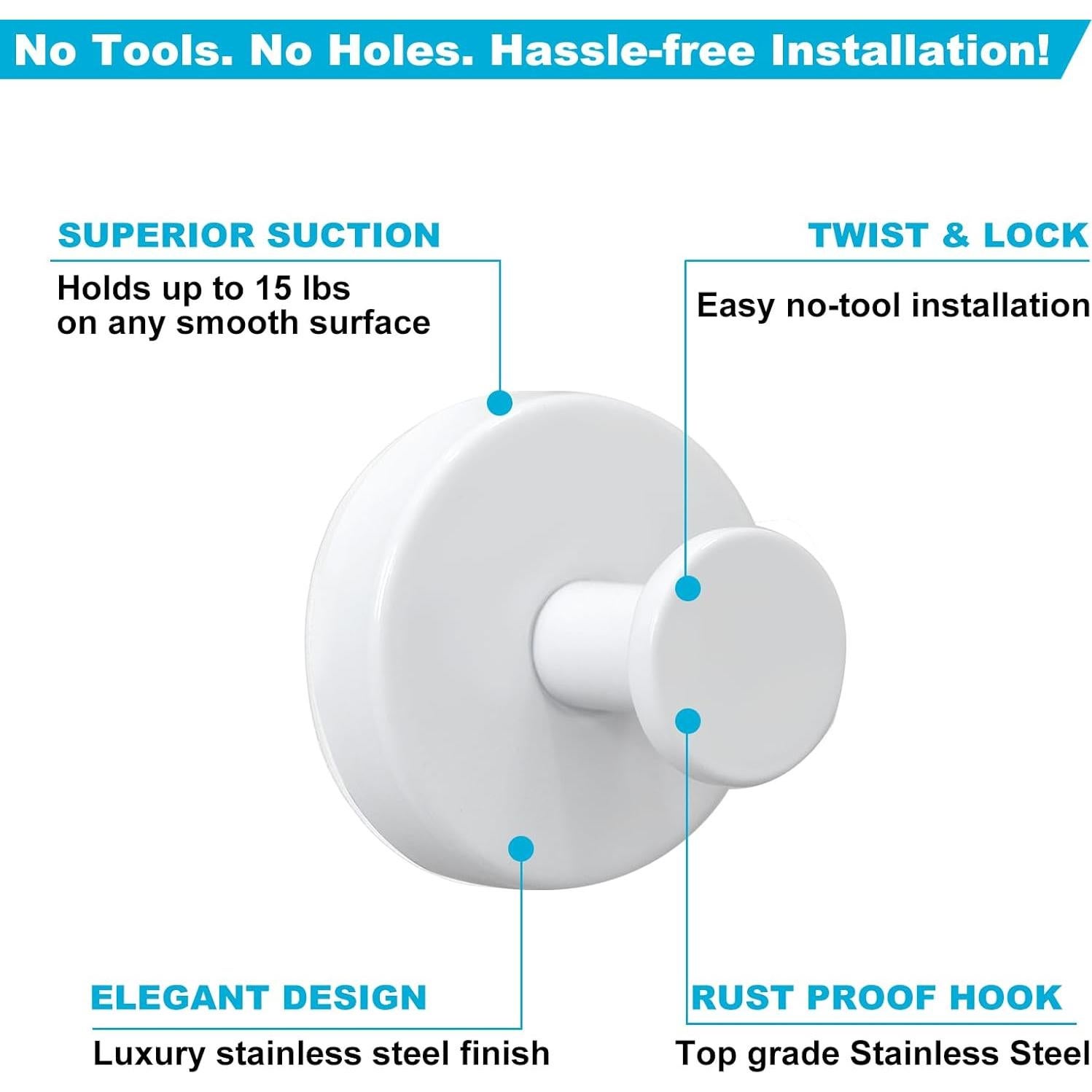 No Tools. No Holes. Hassle-free Installation!

SUPERIOR SUCTION

Holds up to 15 lbs on any smooth surface

TWIST & LOCK

Easy no-tool installation

ELEGANT DESIGN

Luxury stainless steel finish

RUST PROOF HOOK

Top grade Stainless Steel