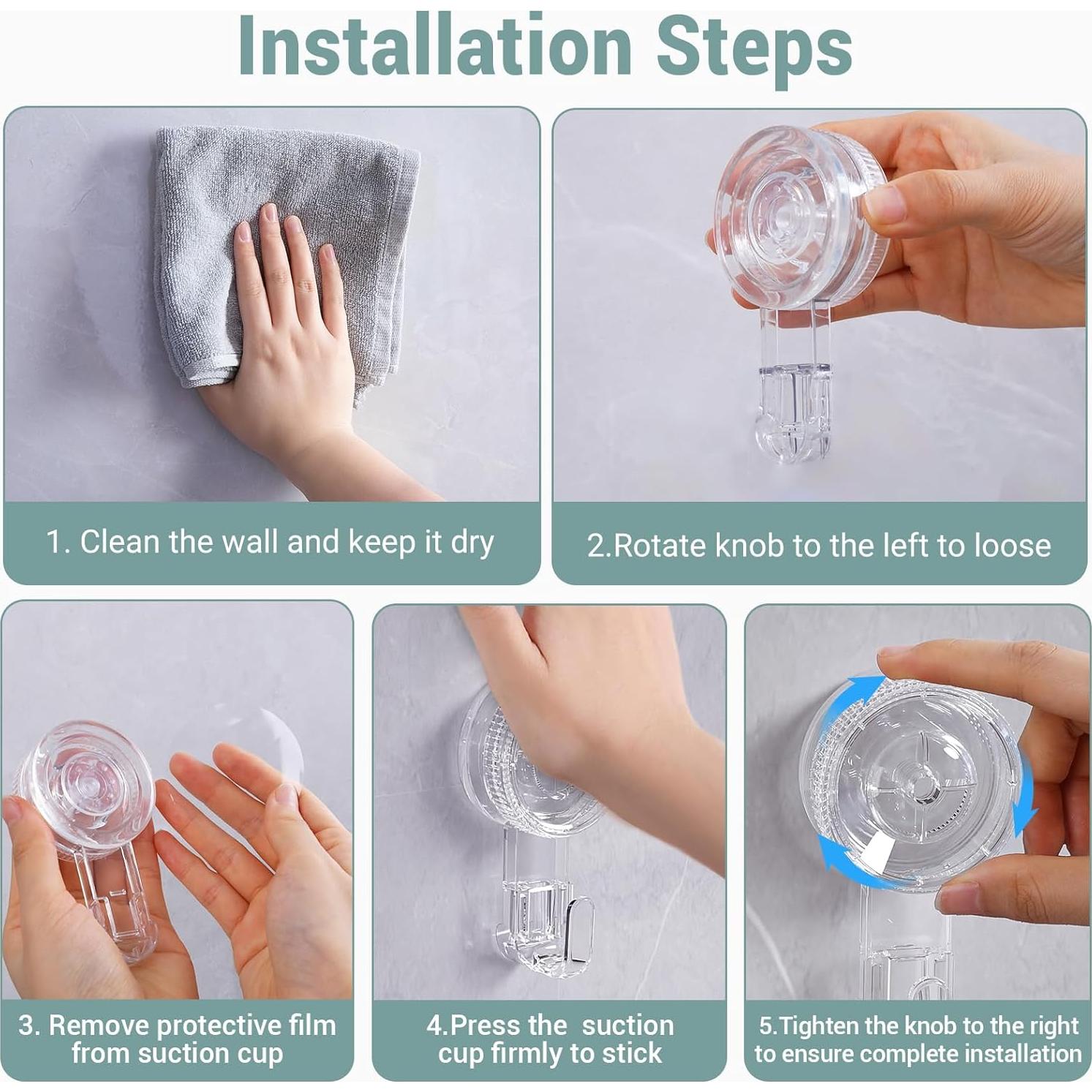 Installation Steps

1. Clean the wall and keep it dry

2.Rotate knob to the left to loose

3. Remove protective film from suction cup

4.Press the suction cup firmly to stick

5.Tighten the knob to the right to ensure complete installation