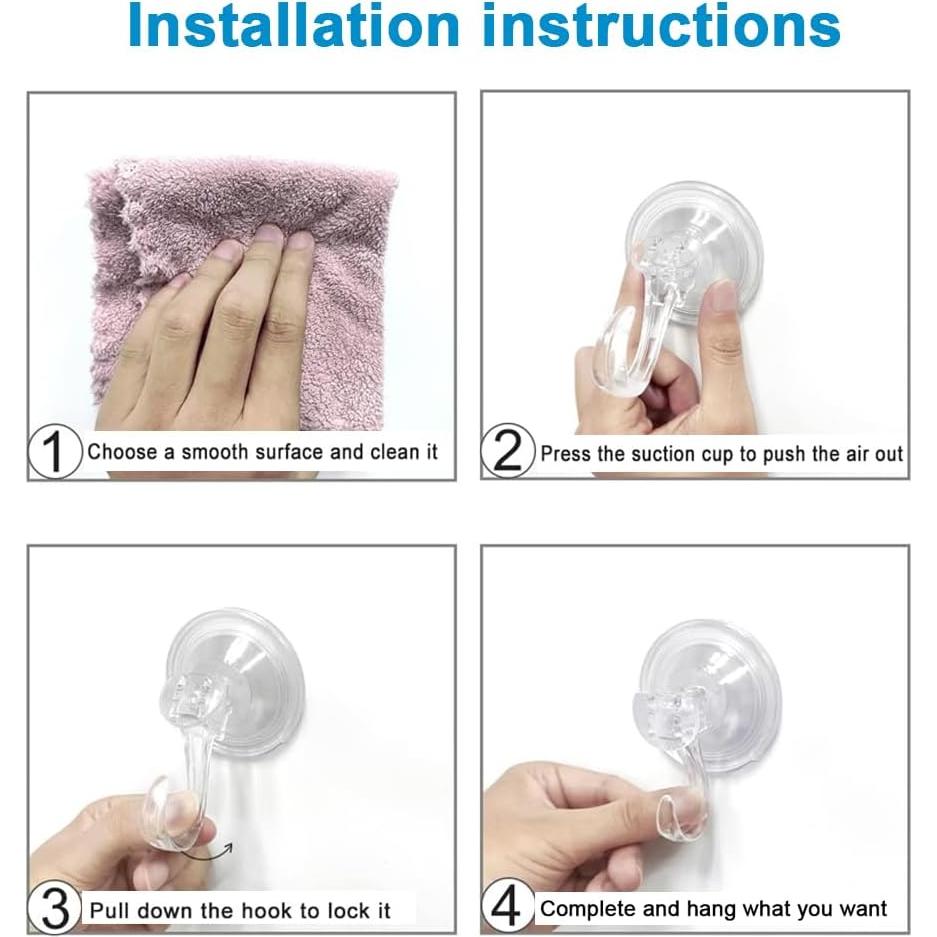 Installation instructions

1 Choose a smooth surface and clean it

2 Press the suction cup to push the air out

3 Pull down the hook to lock it

4 Complete and hang what you want