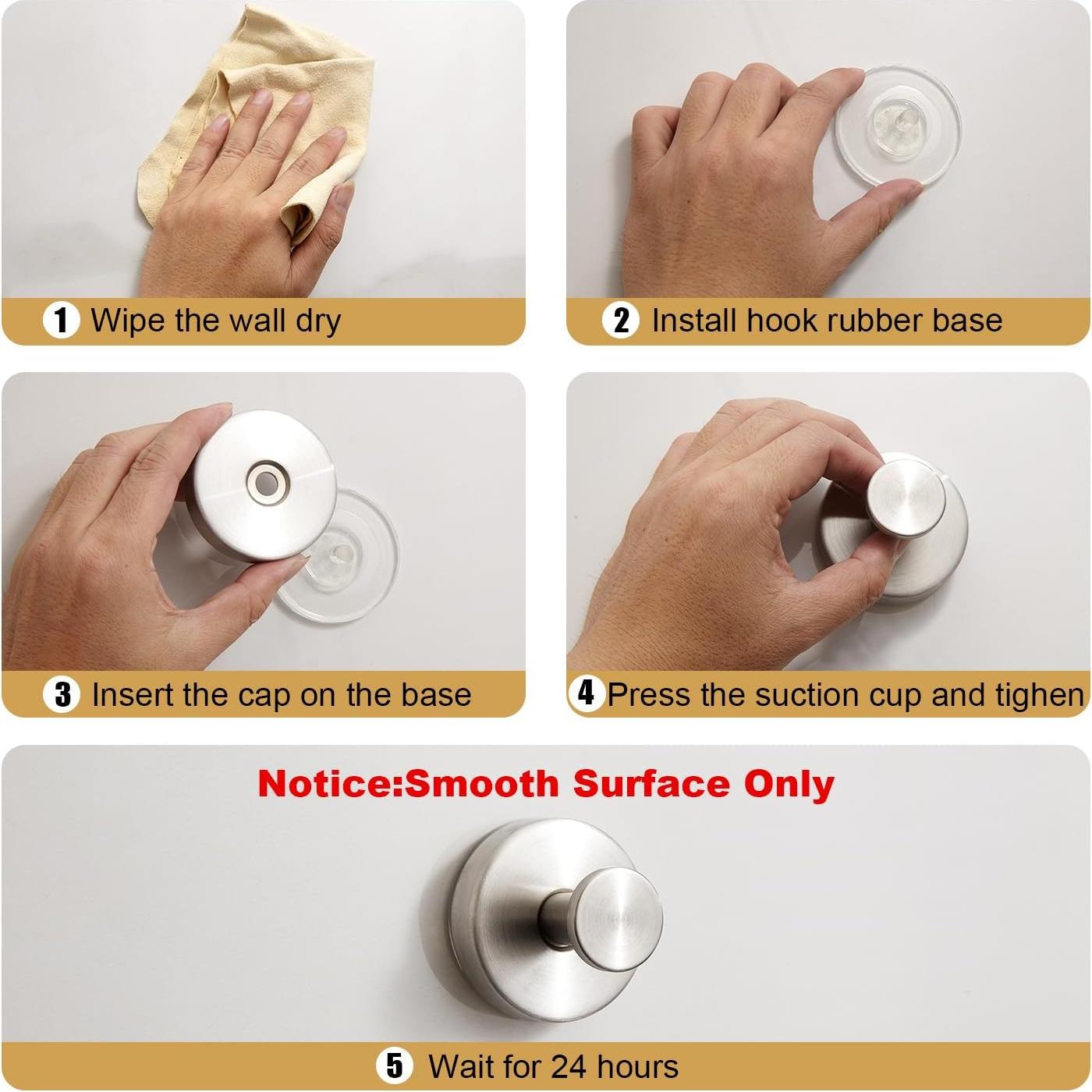 1 Wipe the wall dry

2 Install hook rubber base

3 Insert the cap on the base

4 Press the suction cup and tighen

Notice:Smooth Surface Only

5 Wait for 24 hours