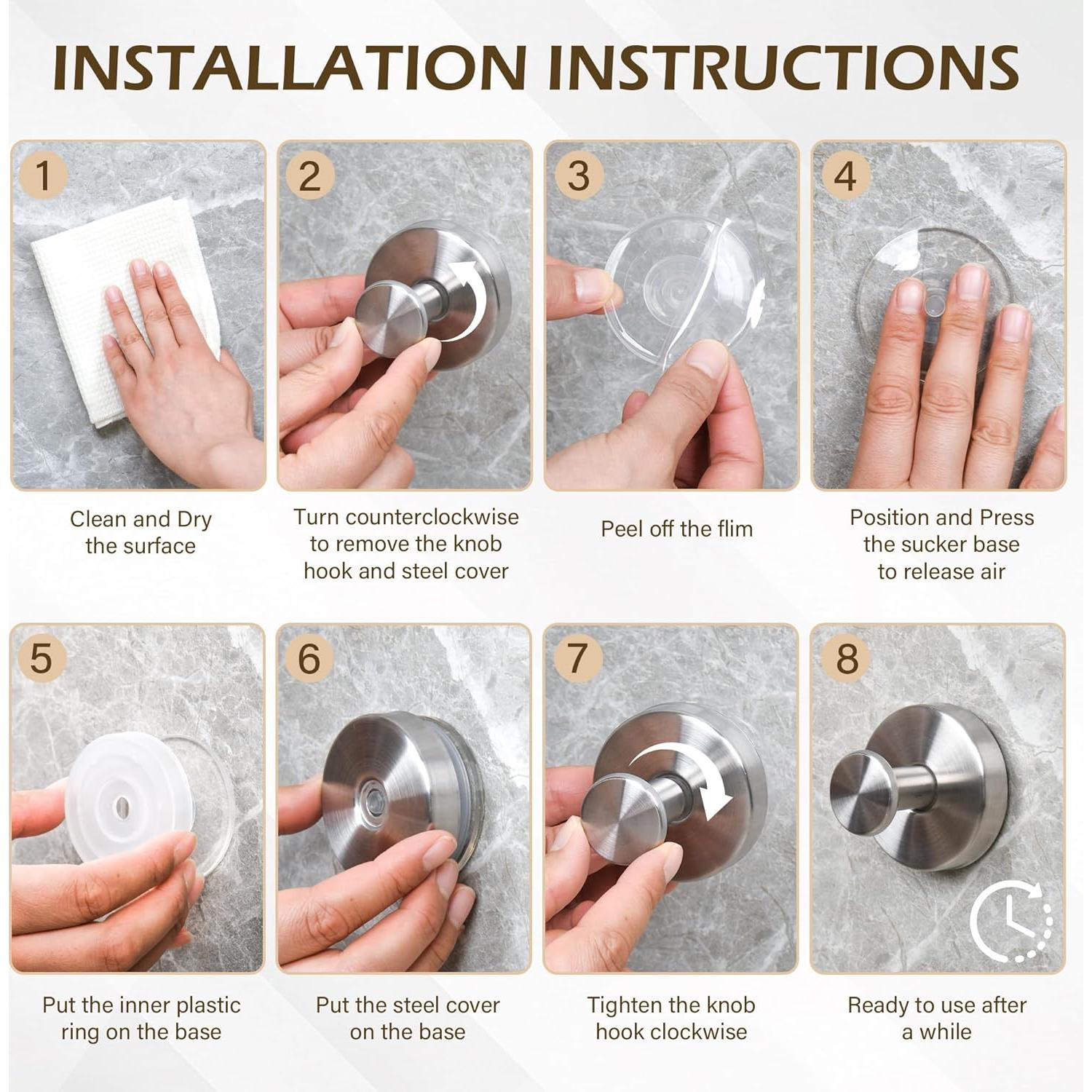 INSTALLATION INSTRUCTIONS

1

Clean and Dry the surface

2

Turn counterclockwise to remove the knob hook and steel cover

3

Peel off the flim

4

Position and Press the sucker base to release air

5

Put the inner plastic ring on the base

6

Put the steel cover on the base

7

Tighten the knob hook clockwise

8

Ready to use after a while