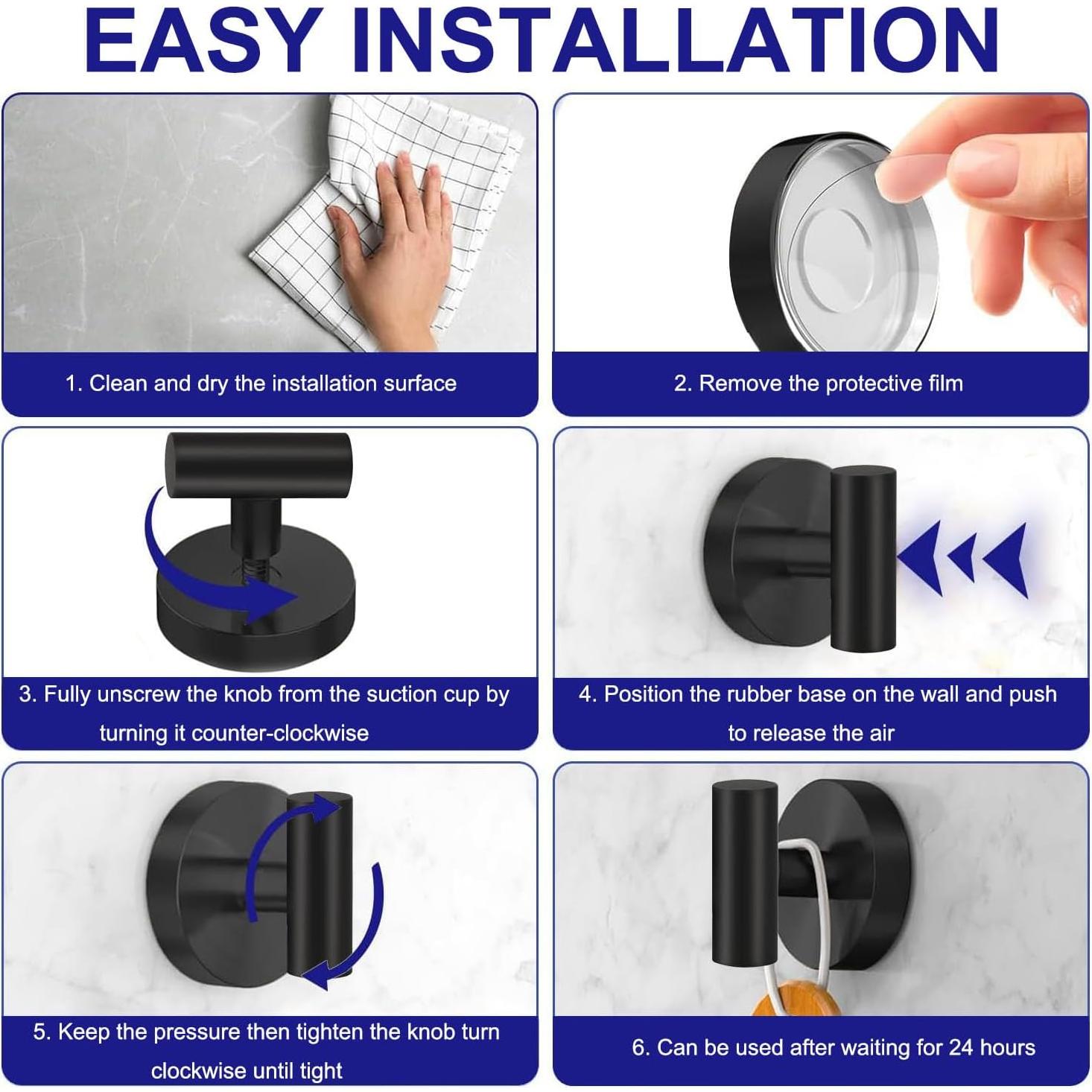 EASY INSTALLATION

1. Clean and dry the installation surface

2. Remove the protective film

3. Fully unscrew the knob from the suction cup by turning it counter-clockwise

4. Position the rubber base on the wall and push to release the air

5. Keep the pressure then tighten the knob turn clockwise until tight

6. Can be used after waiting for 24 hours