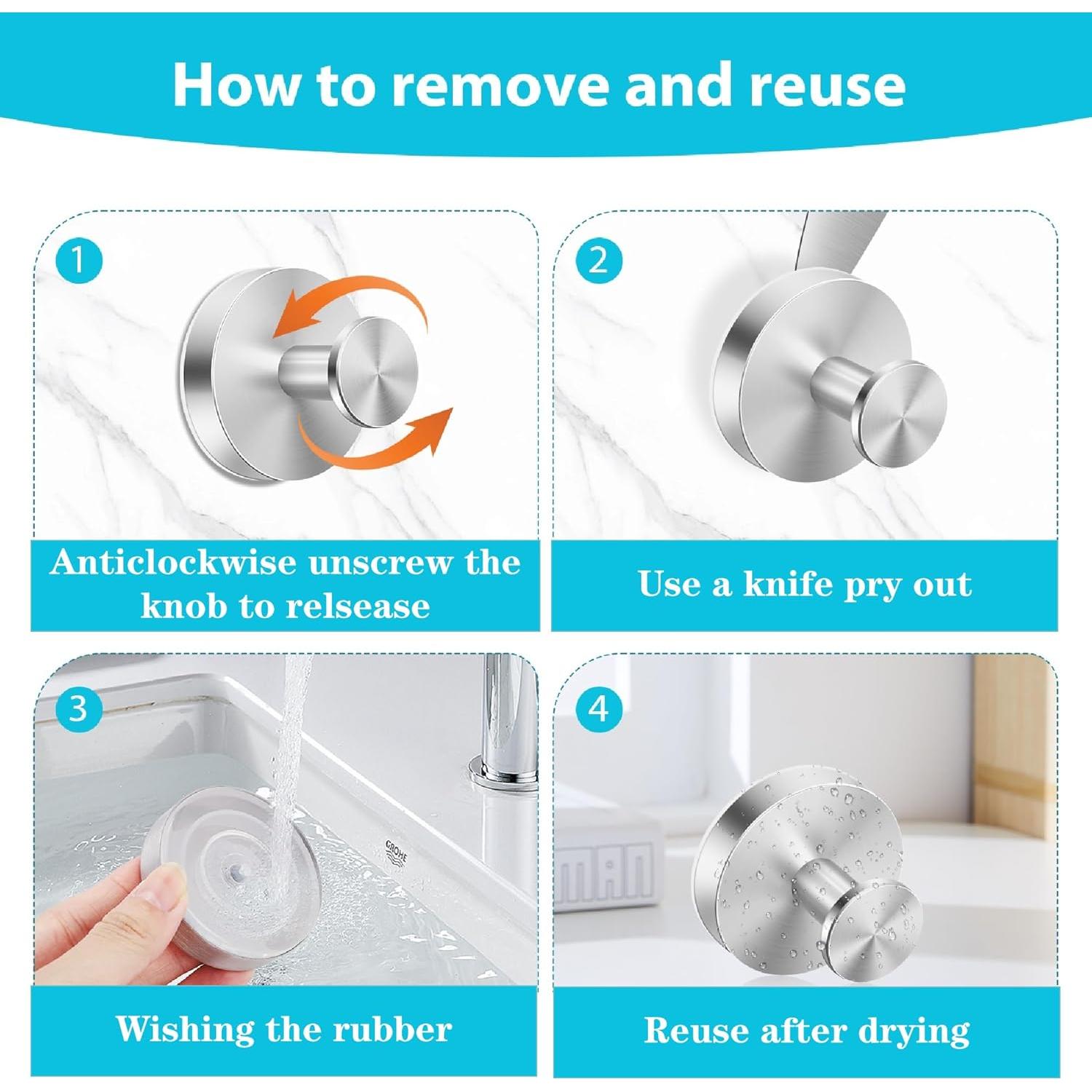 How to remove and reuse

1

Anticlockwise unscrew the knob to relsease

2

Use a knife pry out

3

GROHE

Wishing the rubber

4

Reuse after drying