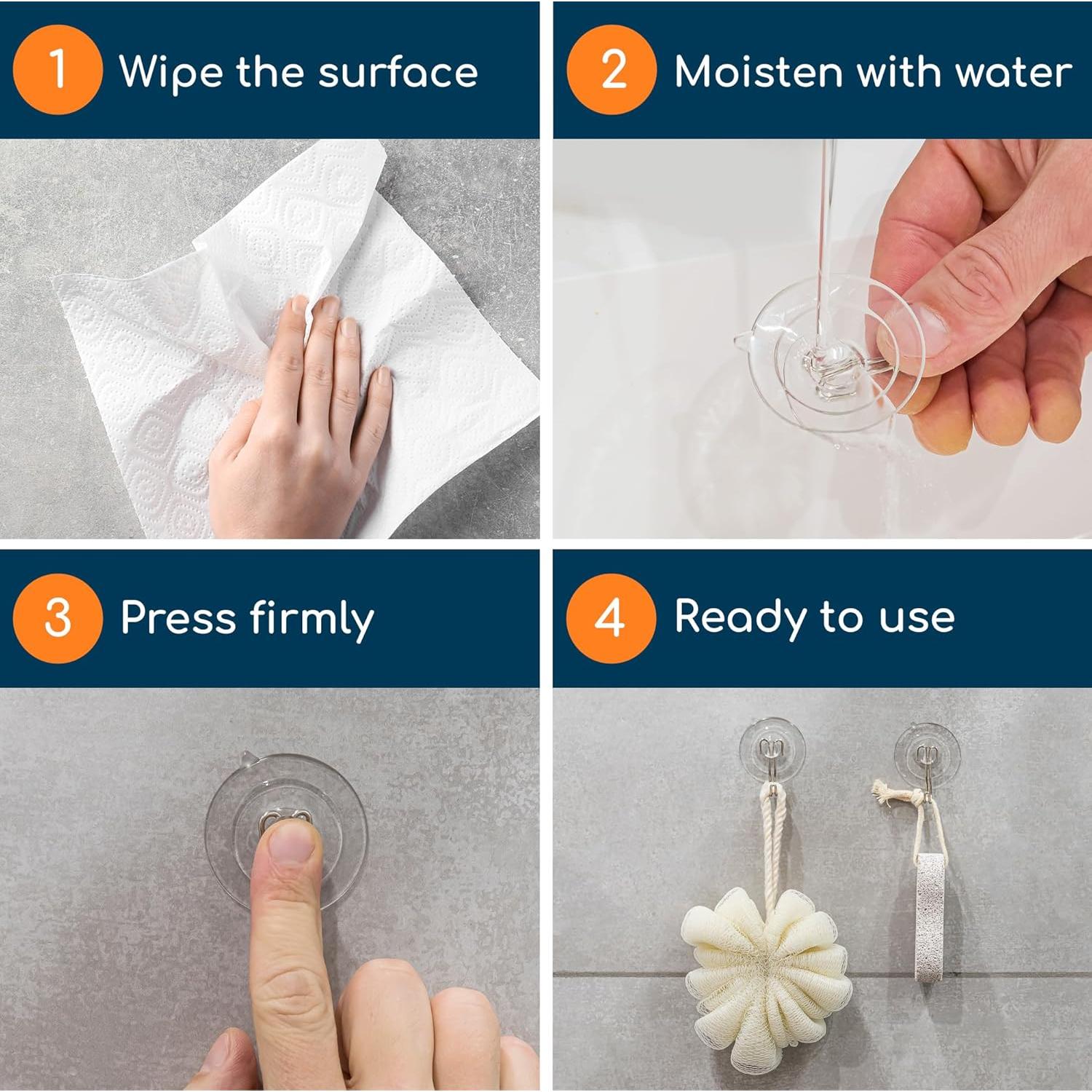 1 Wipe the surface

2 Moisten with water

3 Press firmly

4 Ready to use