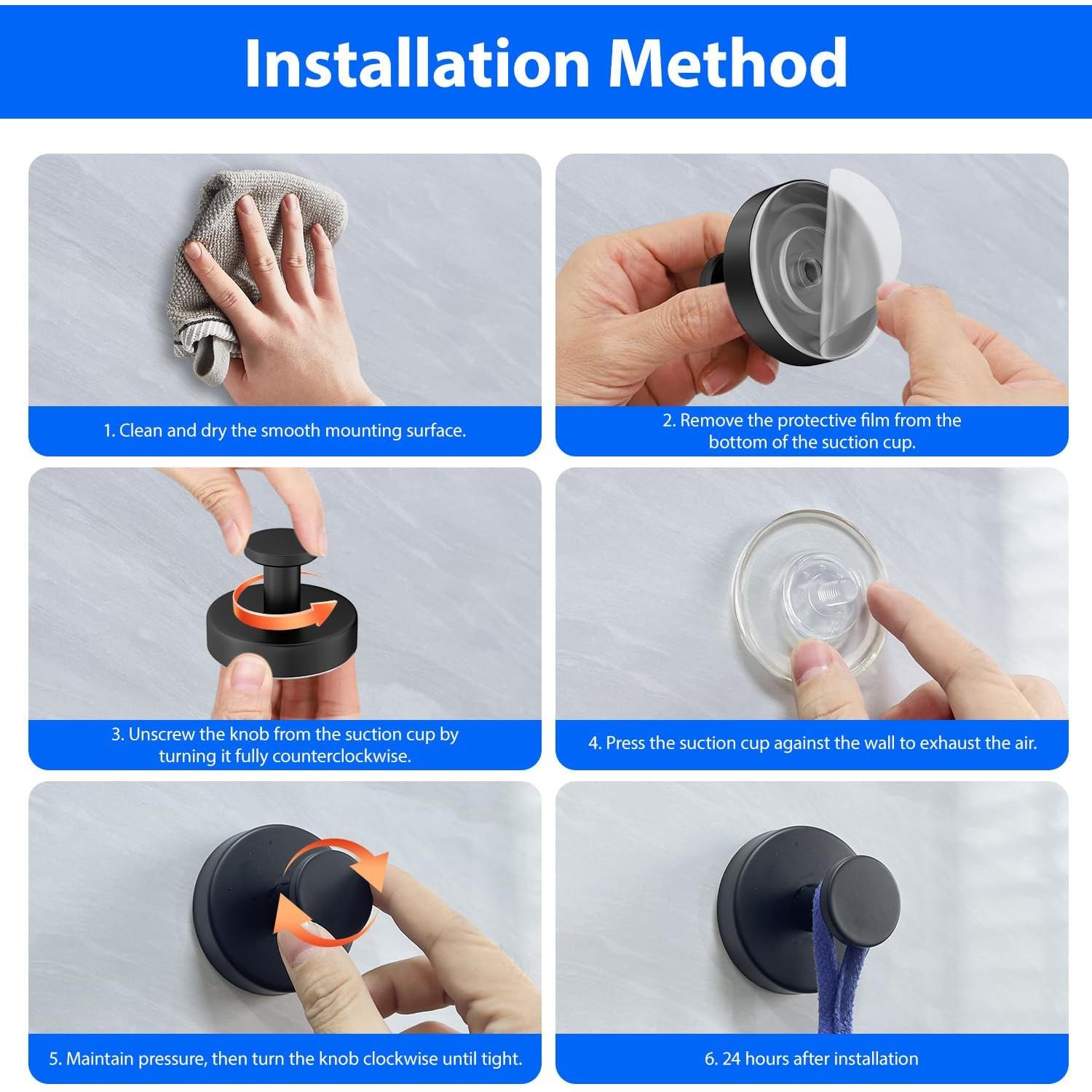 Installation Method

1. Clean and dry the smooth mounting surface.

2. Remove the protective film from the bottom of the suction cup.

3. Unscrew the knob from the suction cup by turning it fully counterclockwise.

4. Press the suction cup against the wall to exhaust the air.

5. Maintain pressure, then turn the knob clockwise until tight.

6. 24 hours after installation