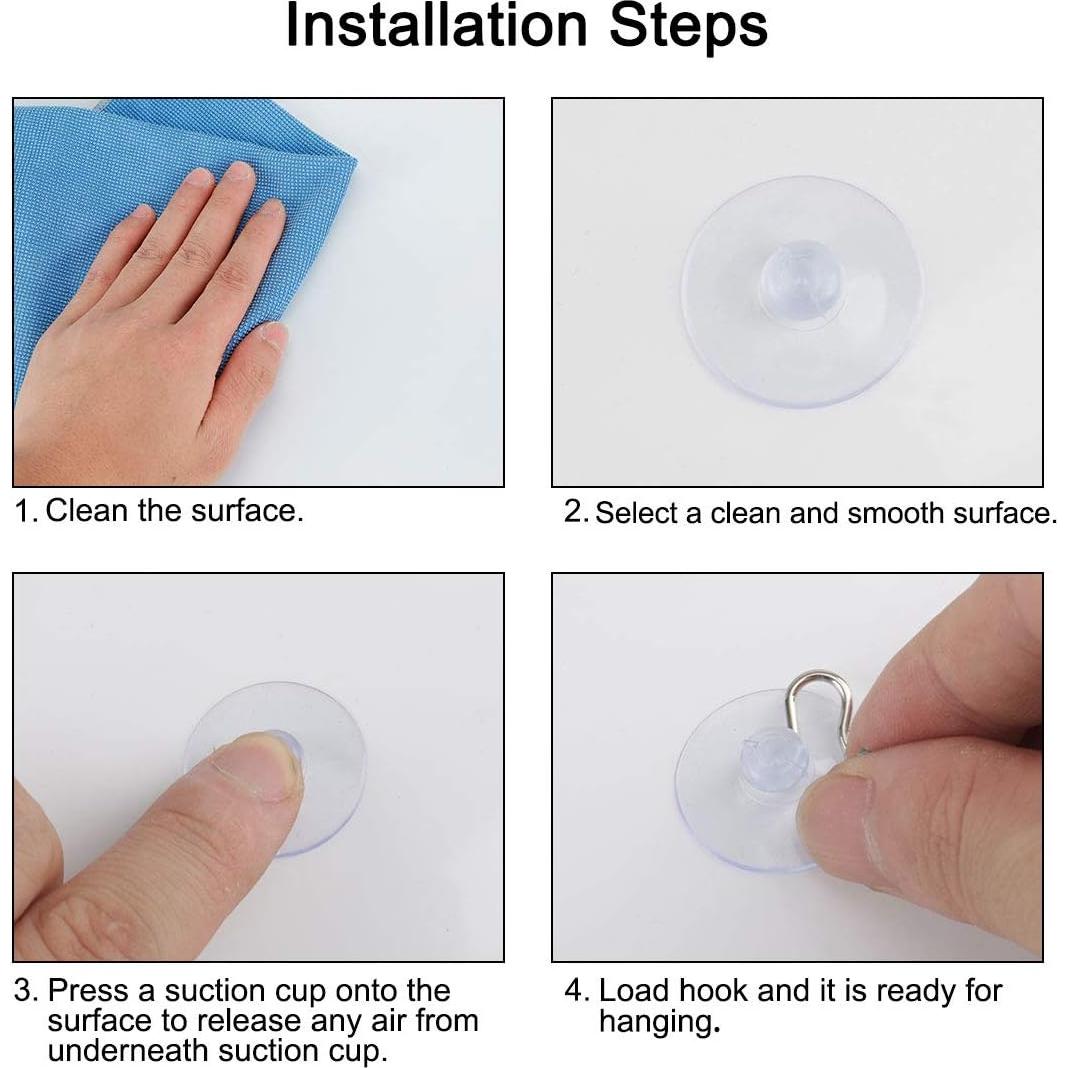 Installation Steps

1. Clean the surface.

2. Select a clean and smooth surface.

3. Press a suction cup onto the surface to release any air from underneath suction cup.

4. Load hook and it is ready for hanging.