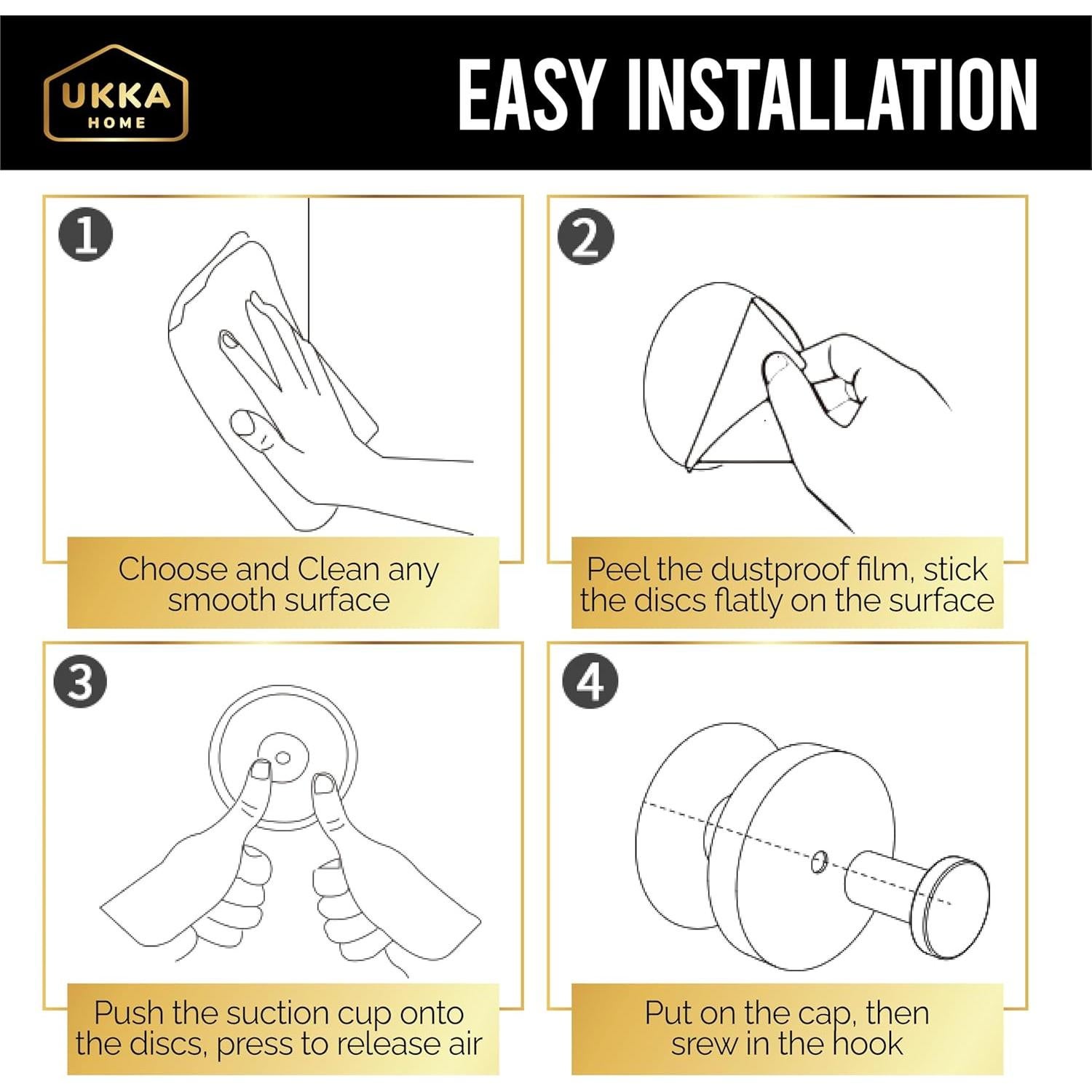 UKKA HOME

EASY INSTALLATION

1

Choose and Clean any smooth surface

2

Peel the dustproof film, stick the discs flatly on the surface

3

Push the suction cup onto the discs, press to release air

4

Put on the cap, then srew in the hook