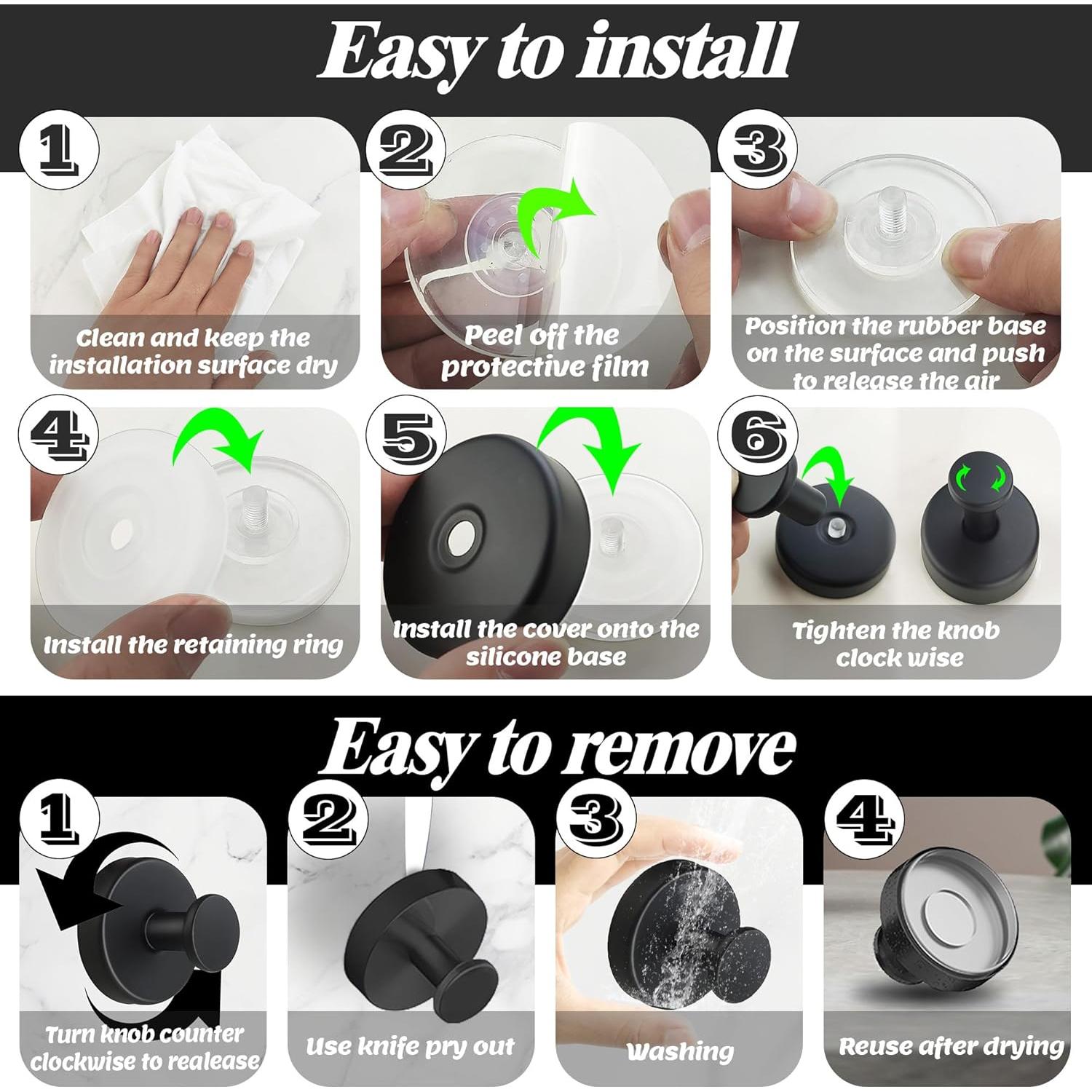 Easy to install

1
Clean and keep the installation surface dry

2
Peel off the protective film

3
Position the rubber base on the surface and push to release the air

4
Install the retaining ring

5
Install the cover onto the silicone base

6
Tighten the knob clock wise

Easy to remove

1
Turn knob counter clockwise to realease

2
Use knife pry out

3
Washing

4
Reuse after drying