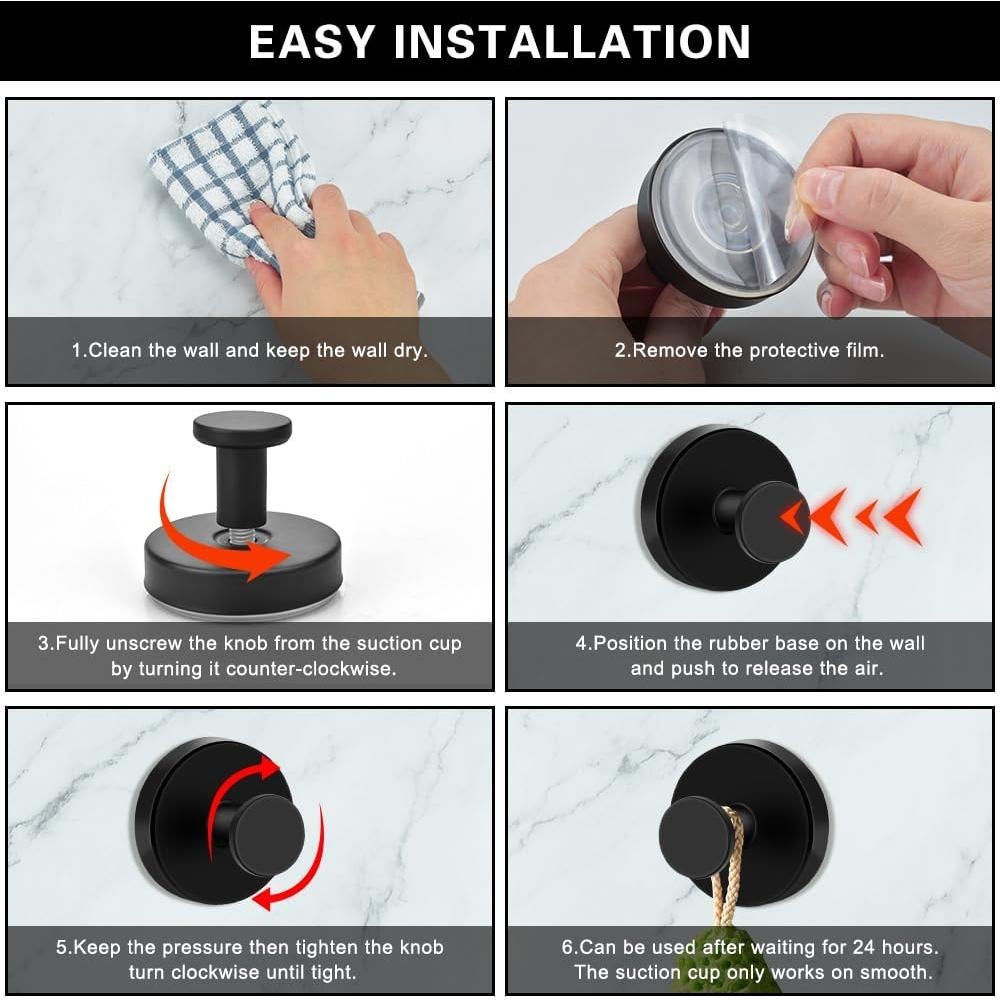 EASY INSTALLATION

1.Clean the wall and keep the wall dry.

2.Remove the protective film.

3.Fully unscrew the knob from the suction cup by turning it counter-clockwise.

4.Position the rubber base on the wall and push to release the air.

5.Keep the pressure then tighten the knob turn clockwise until tight.

6.Can be used after waiting for 24 hours. The suction cup only works on smooth.