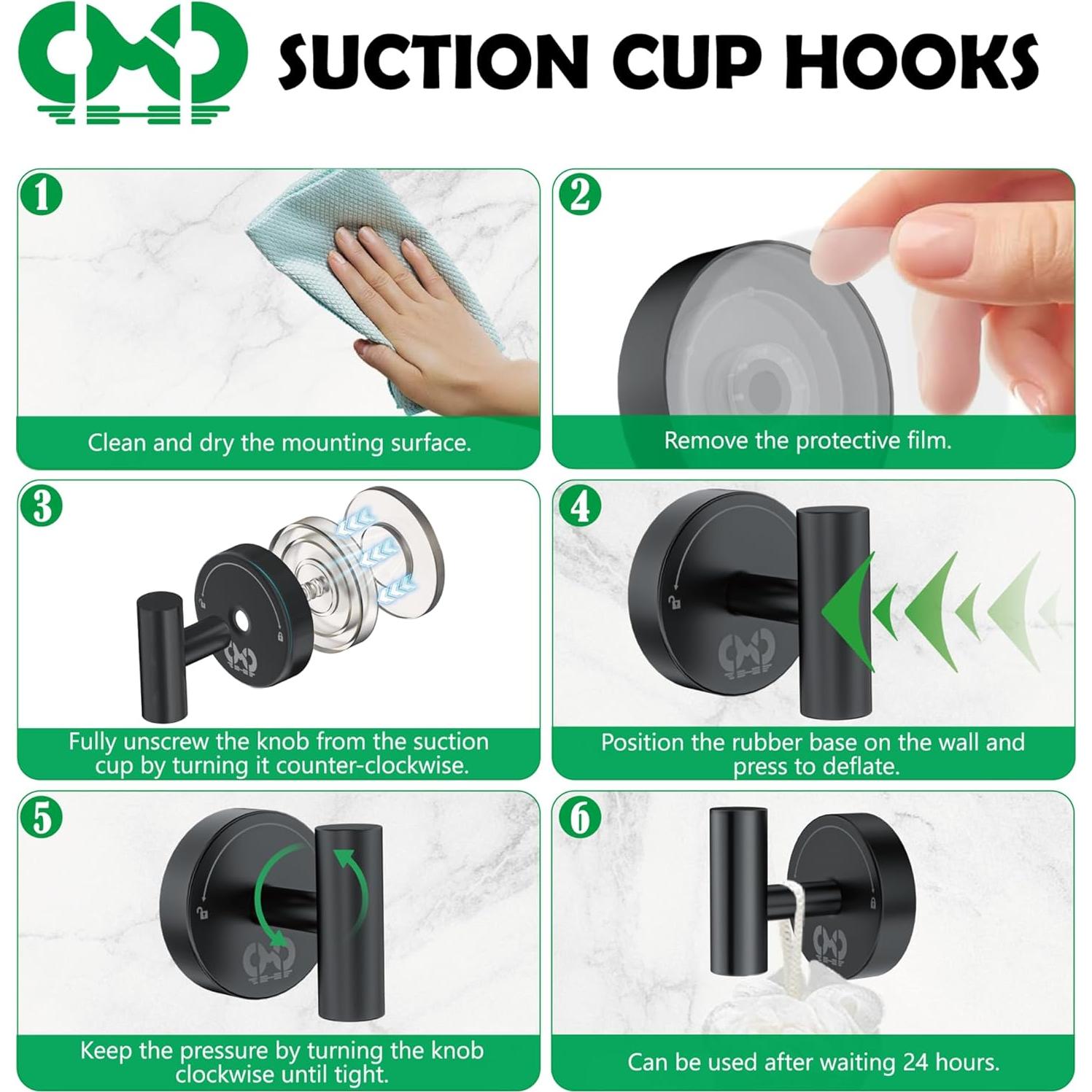 SUCTION CUP HOOKS

1
Clean and dry the mounting surface.

2
Remove the protective film.

3
Fully unscrew the knob from the suction cup by turning it counter-clockwise.

4
Position the rubber base on the wall and press to deflate.

5
Keep the pressure by turning the knob clockwise until tight.

6
Can be used after waiting 24 hours.