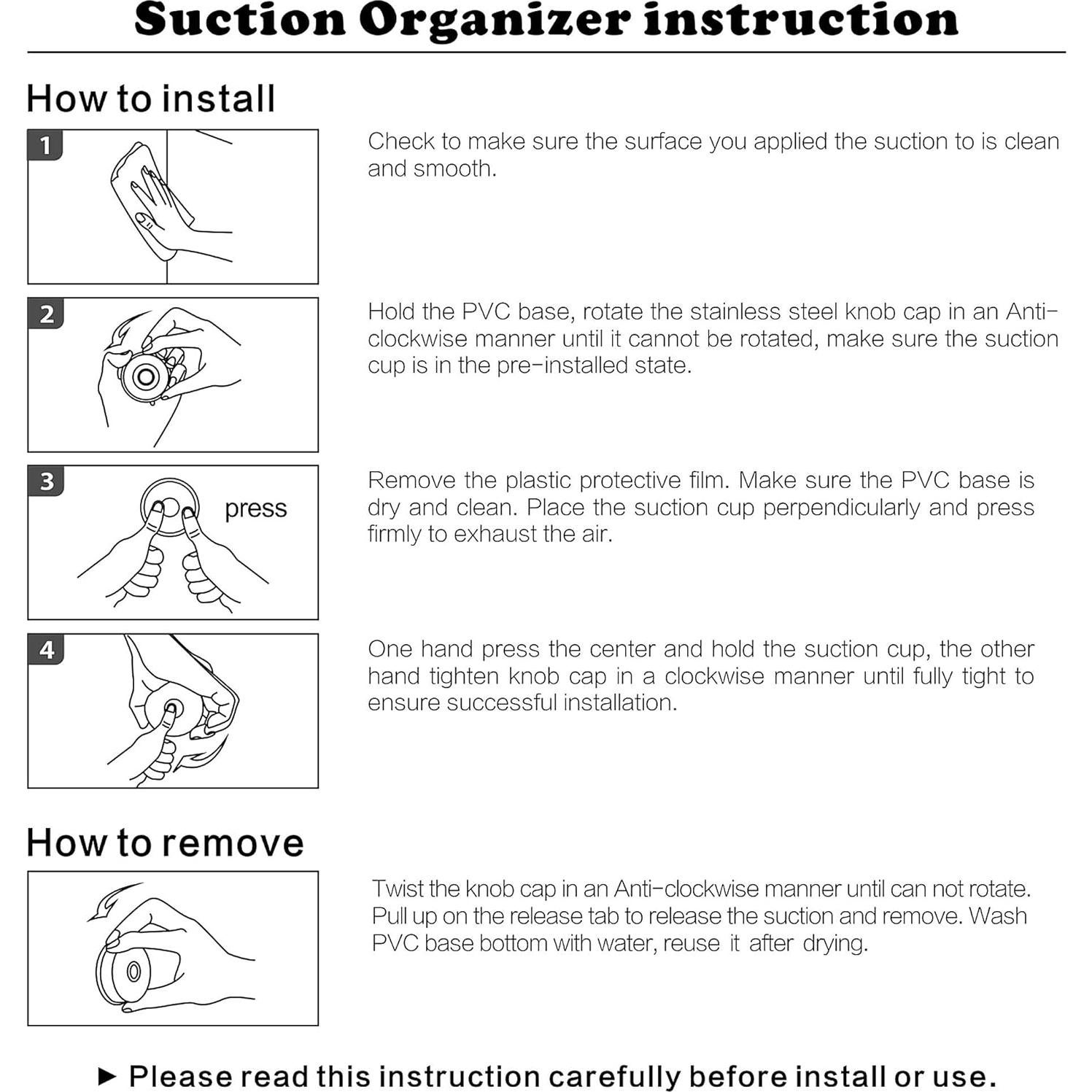 Suction Organizer instruction

How to install

1

Check to make sure the surface you applied the suction to is clean and smooth.

2

Hold the PVC base, rotate the stainless steel knob cap in an Anti-clockwise manner until it cannot be rotated, make sure the suction cup is in the pre-installed state.

3

press

Remove the plastic protective film. Make sure the PVC base is dry and clean. Place the suction cup perpendicularly and press firmly to exhaust the air.

4

One hand press the center and hold the suction cup, the other hand tighten knob cap in a clockwise manner until fully tight to ensure successful installation.

How to remove

Twist the knob cap in an Anti-clockwise manner until can not rotate. Pull up on the release tab to release the suction and remove. Wash PVC base bottom with water, reuse it after drying.

► Please read this instruction carefully before install or use.