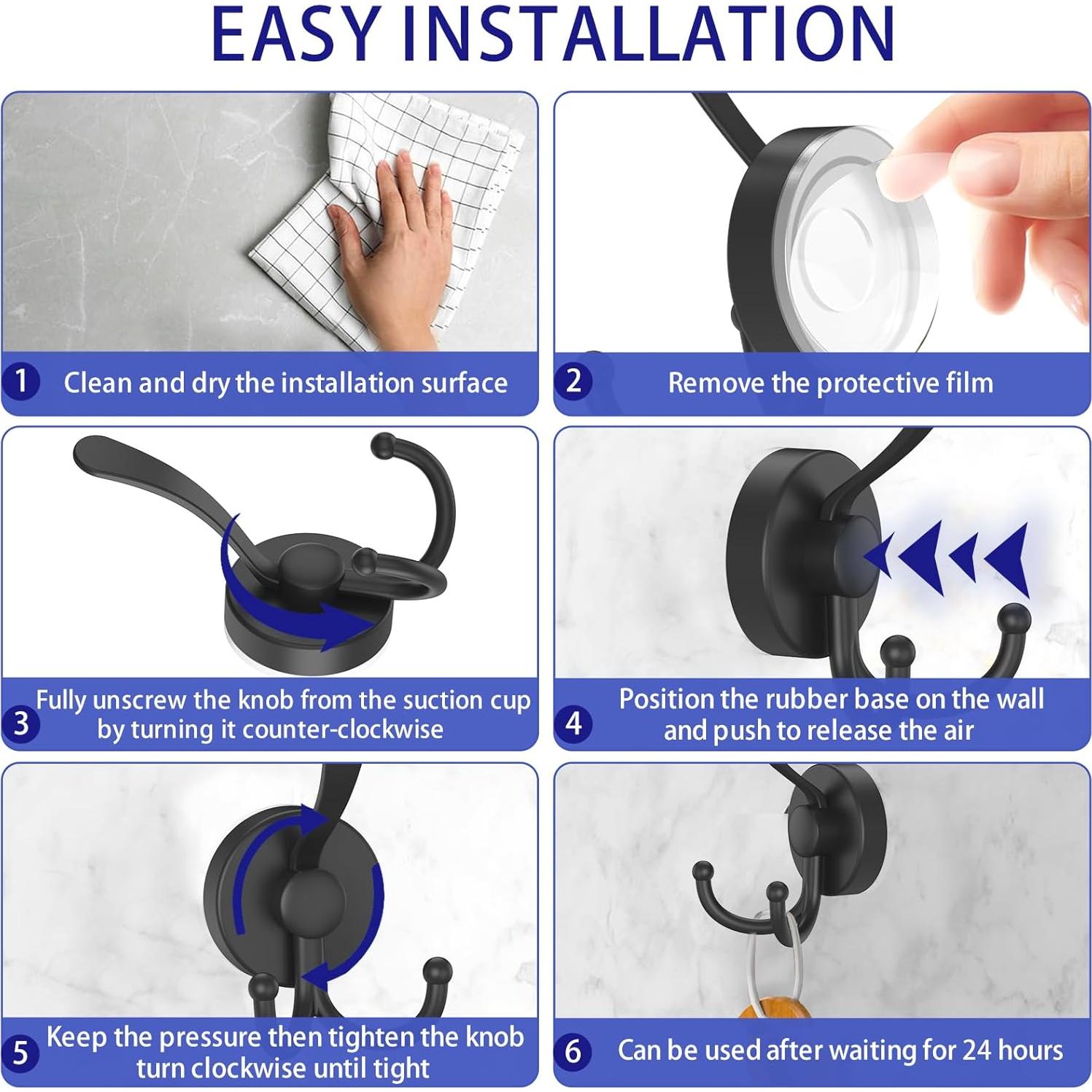 EASY INSTALLATION

1 Clean and dry the installation surface

2 Remove the protective film

3 Fully unscrew the knob from the suction cup by turning it counter-clockwise

4 Position the rubber base on the wall and push to release the air

5 Keep the pressure then tighten the knob turn clockwise until tight

6 Can be used after waiting for 24 hours