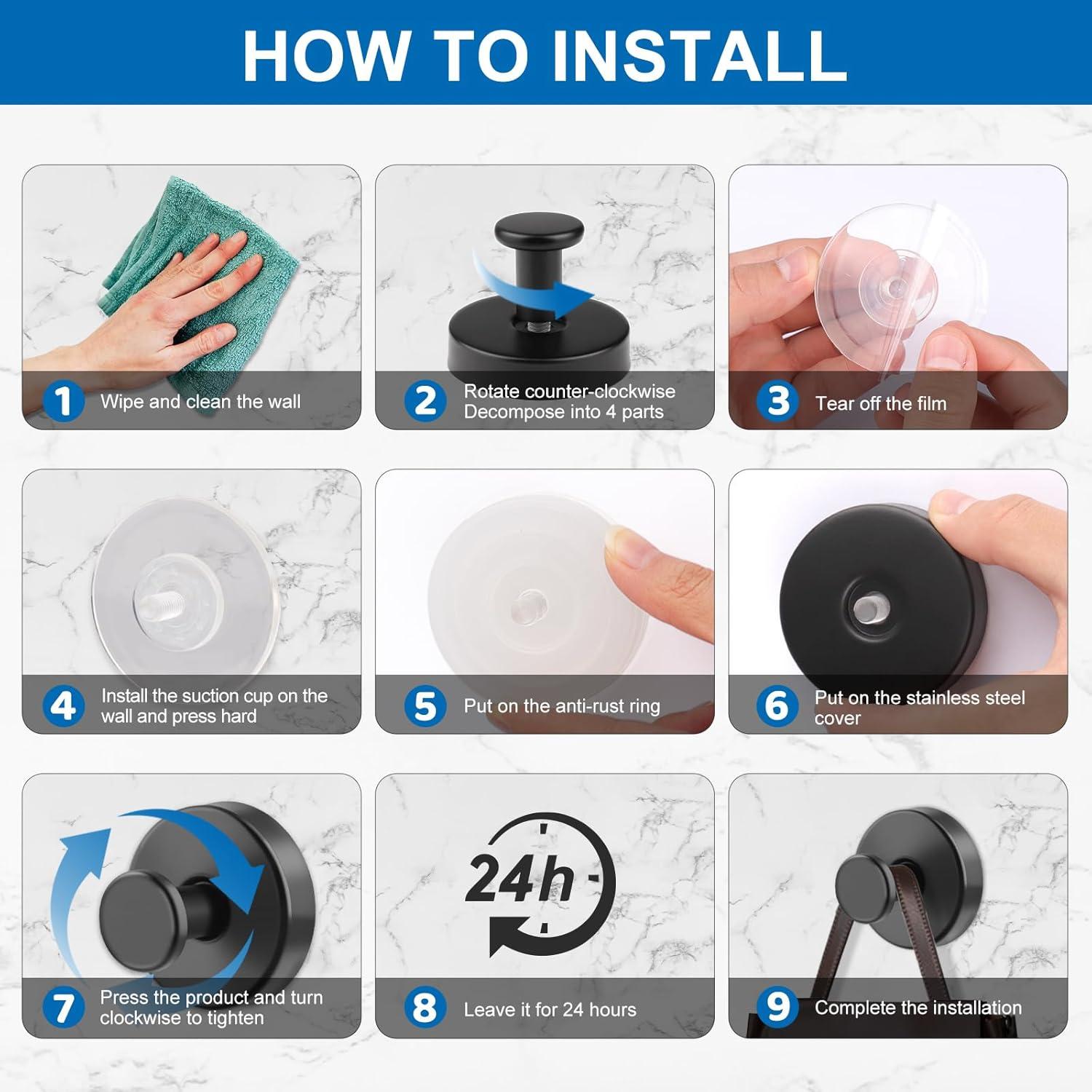 HOW TO INSTALL

1 Wipe and clean the wall

2 Rotate counter-clockwise Decompose into 4 parts

3 Tear off the film

4 Install the suction cup on the wall and press hard

5 Put on the anti-rust ring

6 Put on the stainless steel cover

7 Press the product and turn clockwise to tighten

24h

8 Leave it for 24 hours

9 Complete the installation