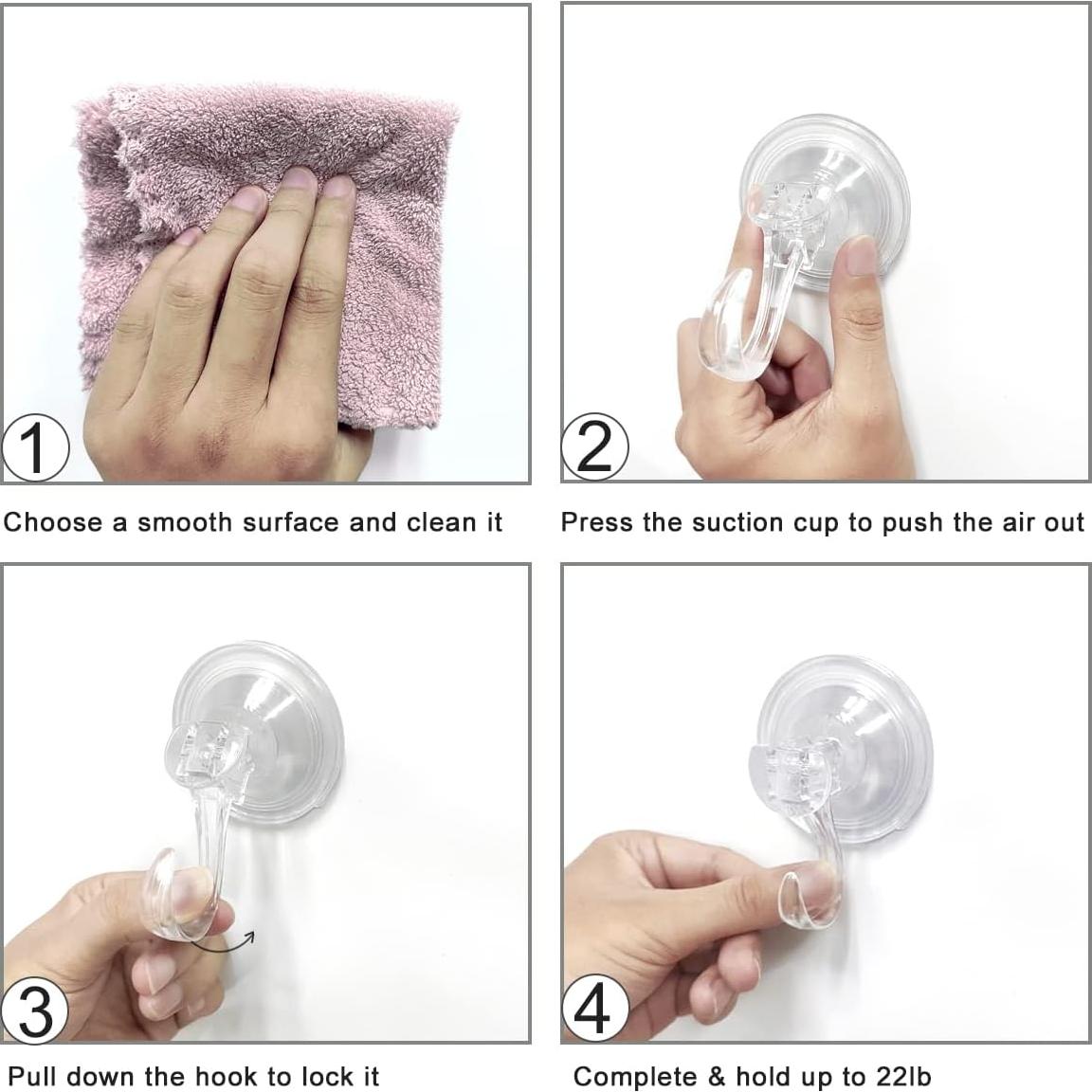 1

Choose a smooth surface and clean it

2

Press the suction cup to push the air out

3

Pull down the hook to lock it

4

Complete & hold up to 22lb