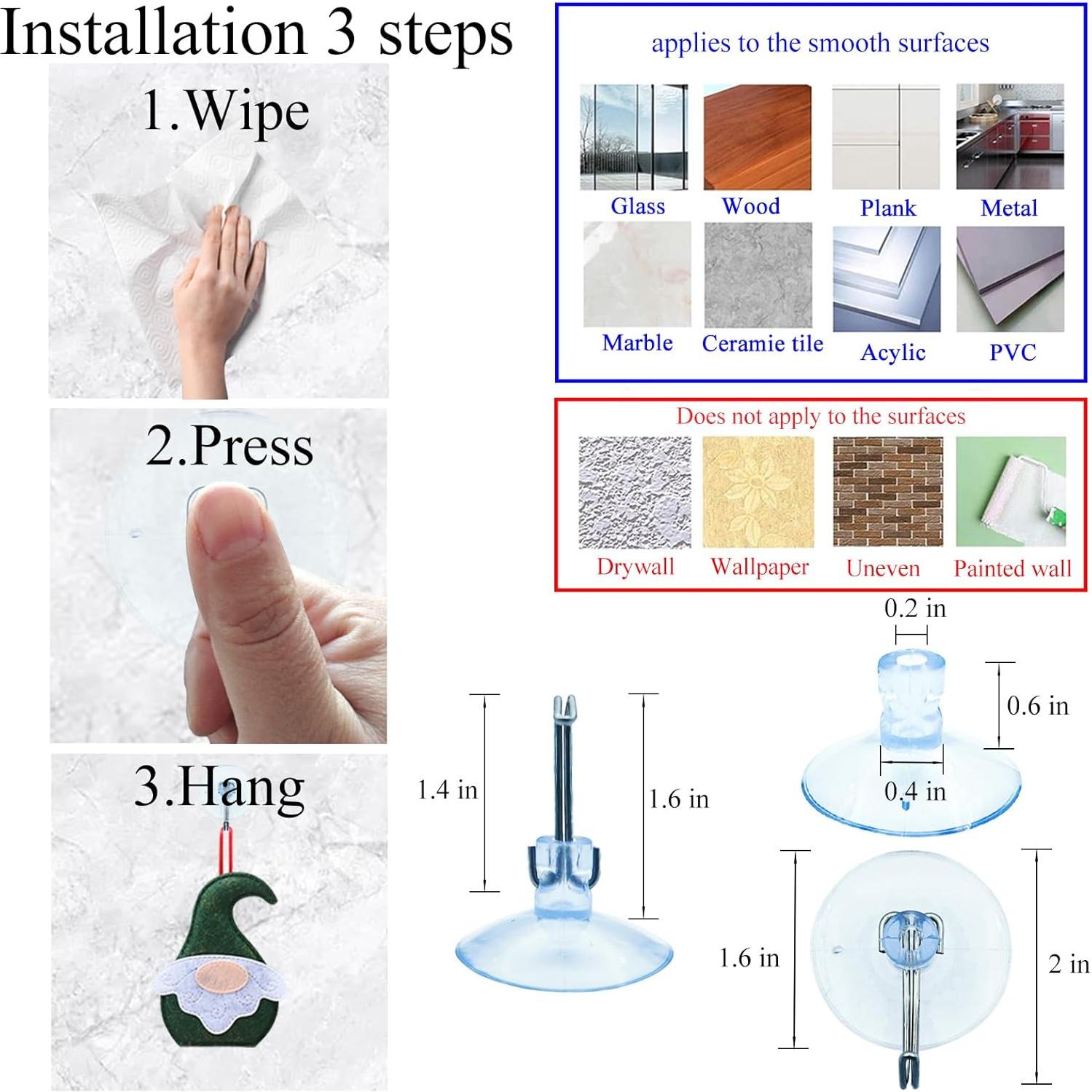 Installation 3 steps

1.Wipe

2.Press

3.Hang

applies to the smooth surfaces

Glass Wood Plank Metal

Marble Ceramie tile Acylic PVC

Does not apply to the surfaces

Drywall Wallpaper Uneven Painted wall

1.4 in

1.6 in

0.2 in

0.6 in

0.4 in

1.6 in

2 in