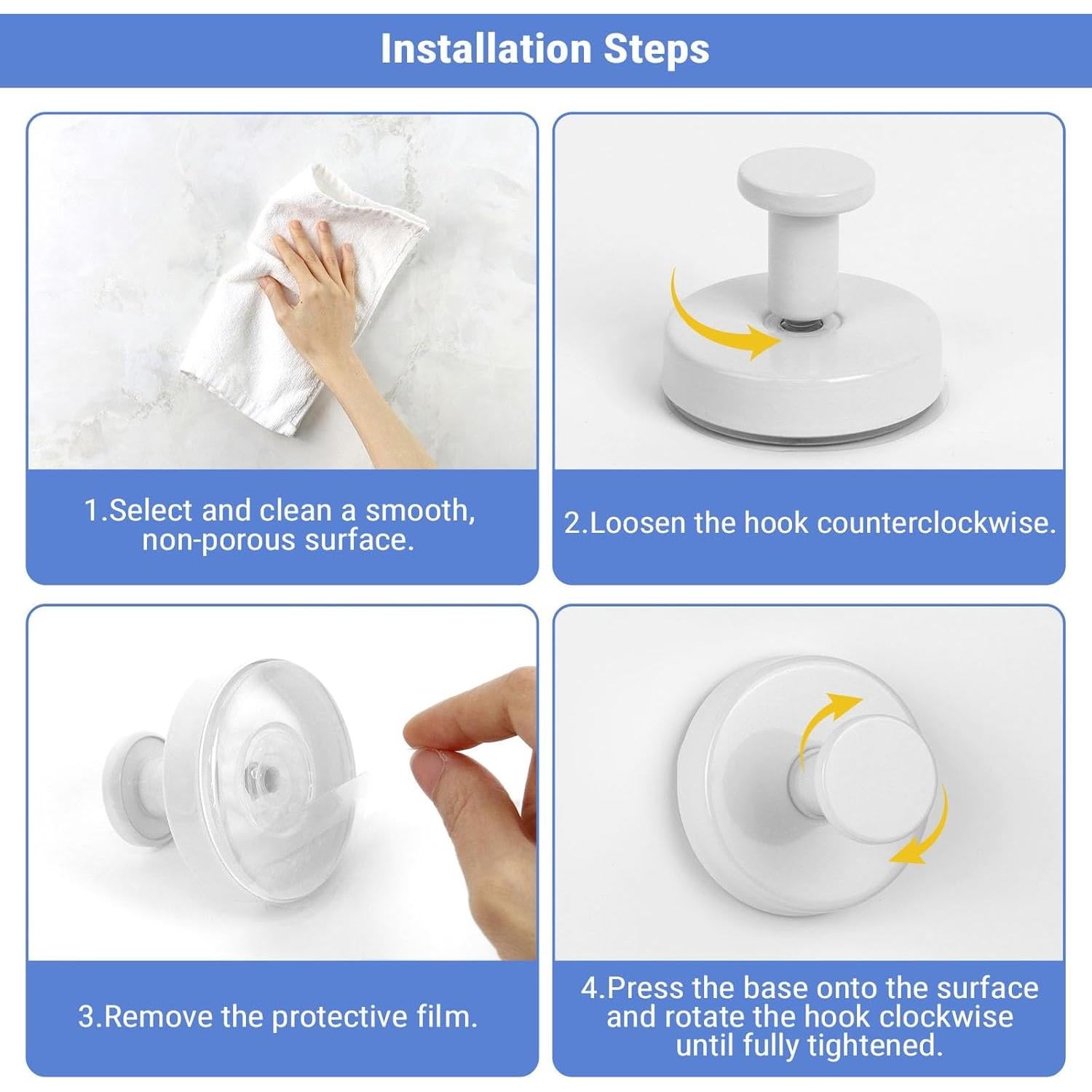 Installation Steps

1.Select and clean a smooth, non-porous surface.

2.Loosen the hook counterclockwise.

3.Remove the protective film.

4.Press the base onto the surface and rotate the hook clockwise until fully tightened.