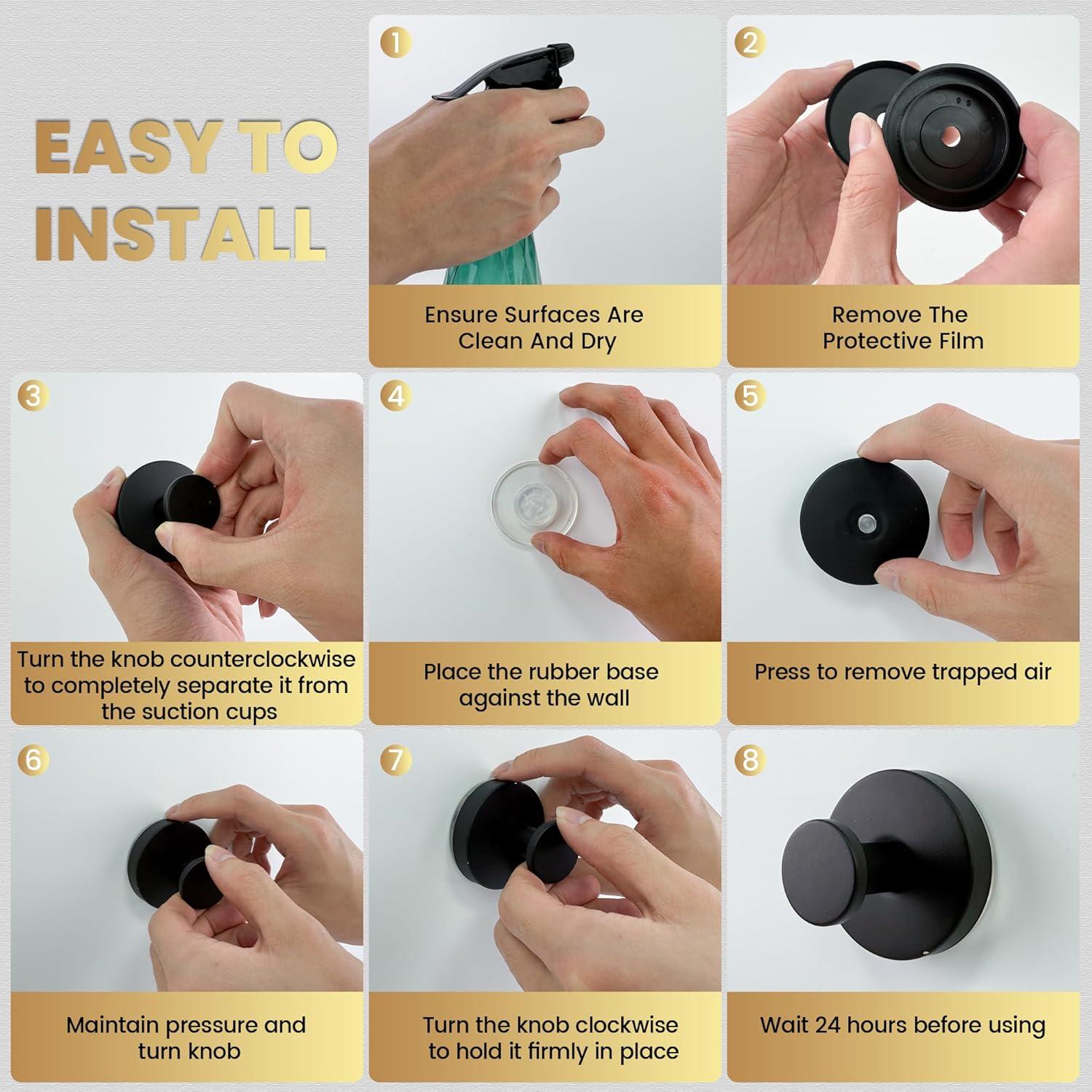 EASY TO INSTALL

1

Ensure Surfaces Are Clean And Dry

2

Remove The Protective Film

3

Turn the knob counterclockwise to completely separate it from the suction cups

4

Place the rubber base against the wall

5

Press to remove trapped air

6

Maintain pressure and turn knob

7

Turn the knob clockwise to hold it firmly in place

8

Wait 24 hours before using